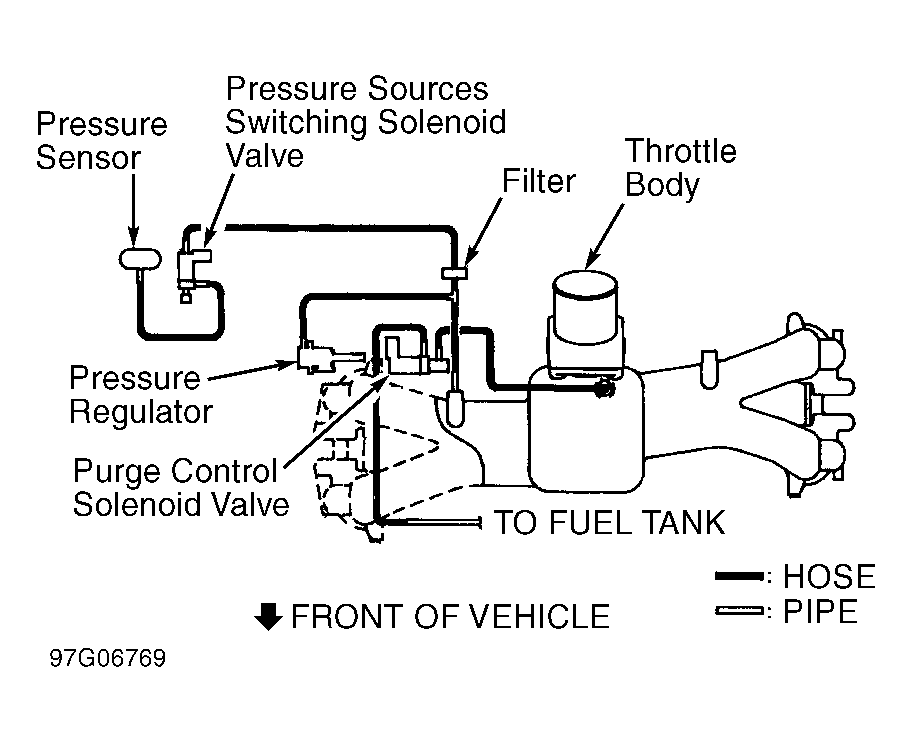 Pressure Sensor

Pressure Sources Switching Solenoid Valve

Filter

Throttle Body

Pressure Regulator

Purge Control Solenoid Valve

TO FUEL TANK

: HOSE
: PIPE

FRONT OF VEHICLE

97G06769