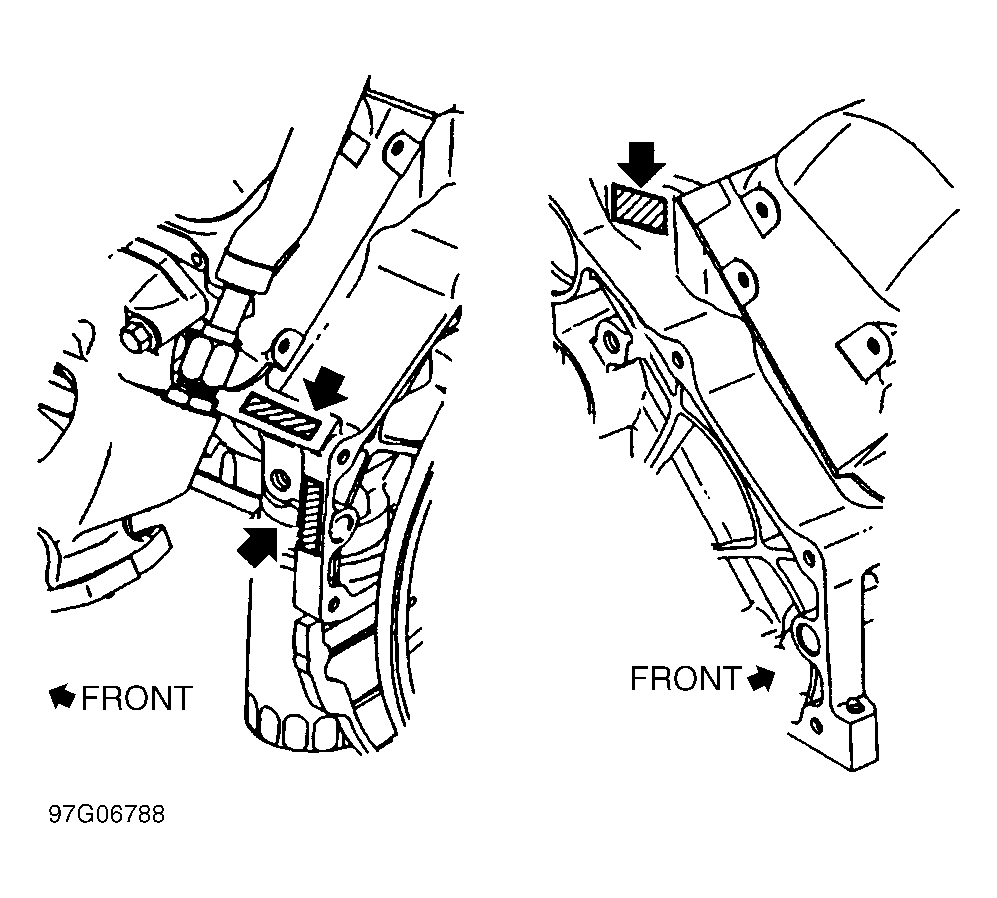 FRONT

FRONT

97G06788