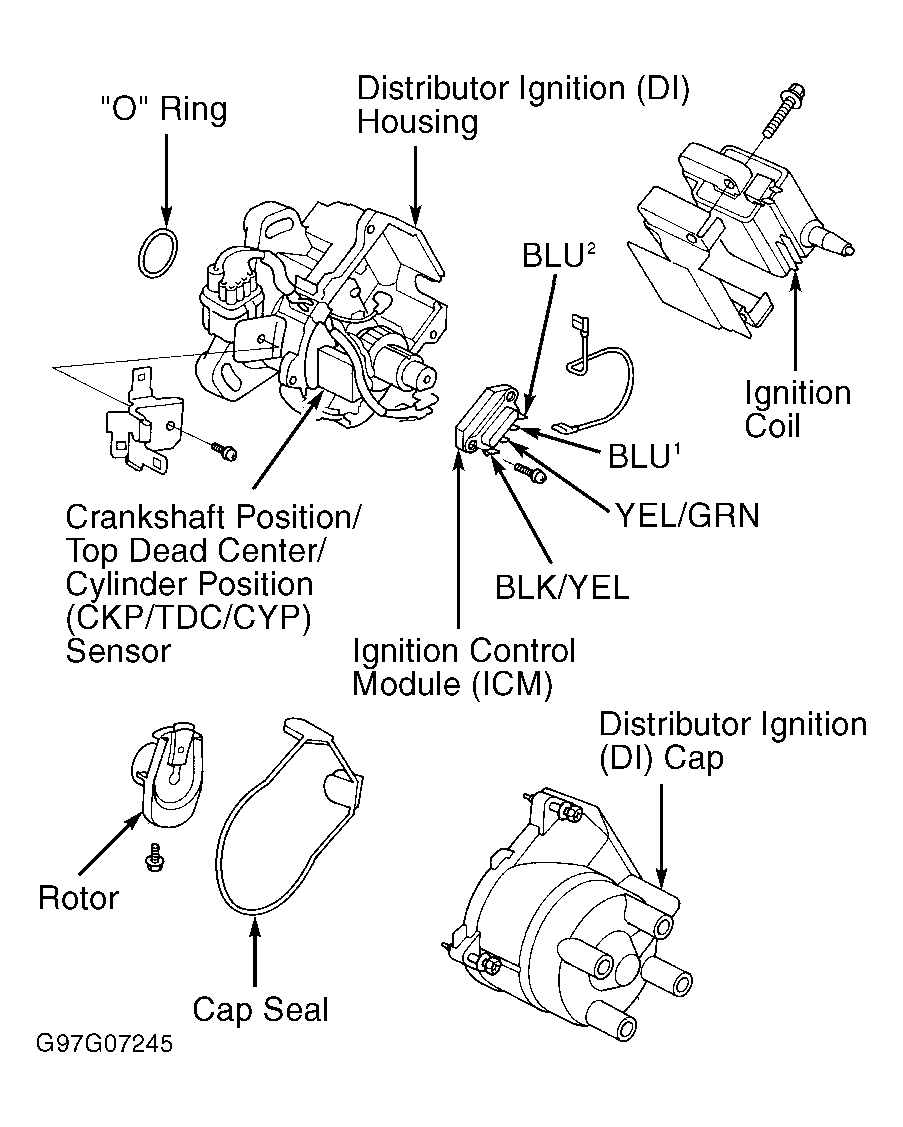 "O" Ring

Distributor Ignition (DI) Housing

BLU$^2$

Ignition Coil

BLU$^1$

YEL/GRN

BLK/YEL

Crankshaft Position/ Top Dead Center/ Cylinder Position (CKP/TDC/CYP) Sensor

Ignition Control Module (ICM)

Distributor Ignition (DI) Cap

Rotor

Cap Seal

G97G07245