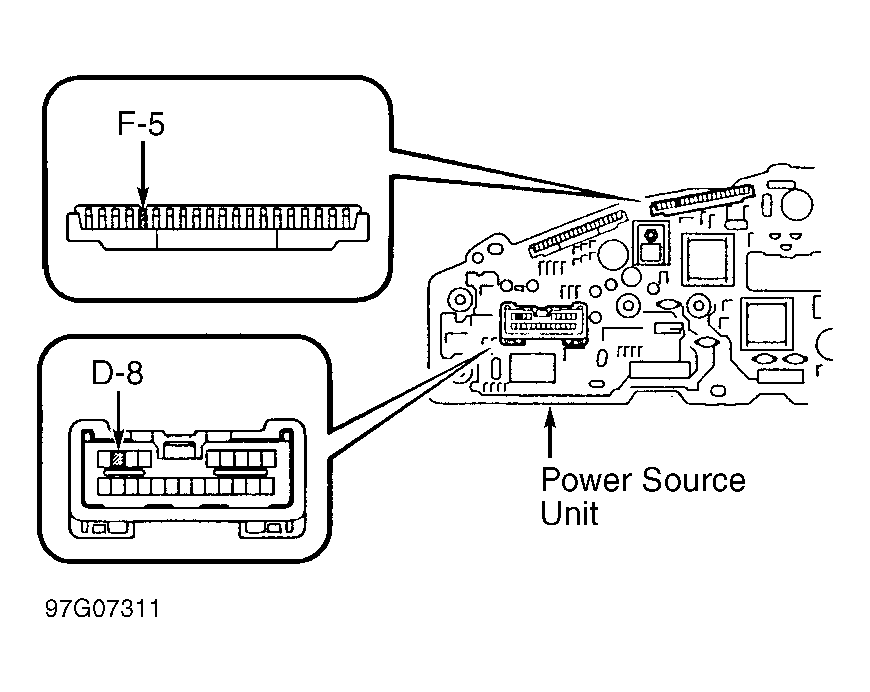 F-5

D-8

Power Source Unit

97G07311