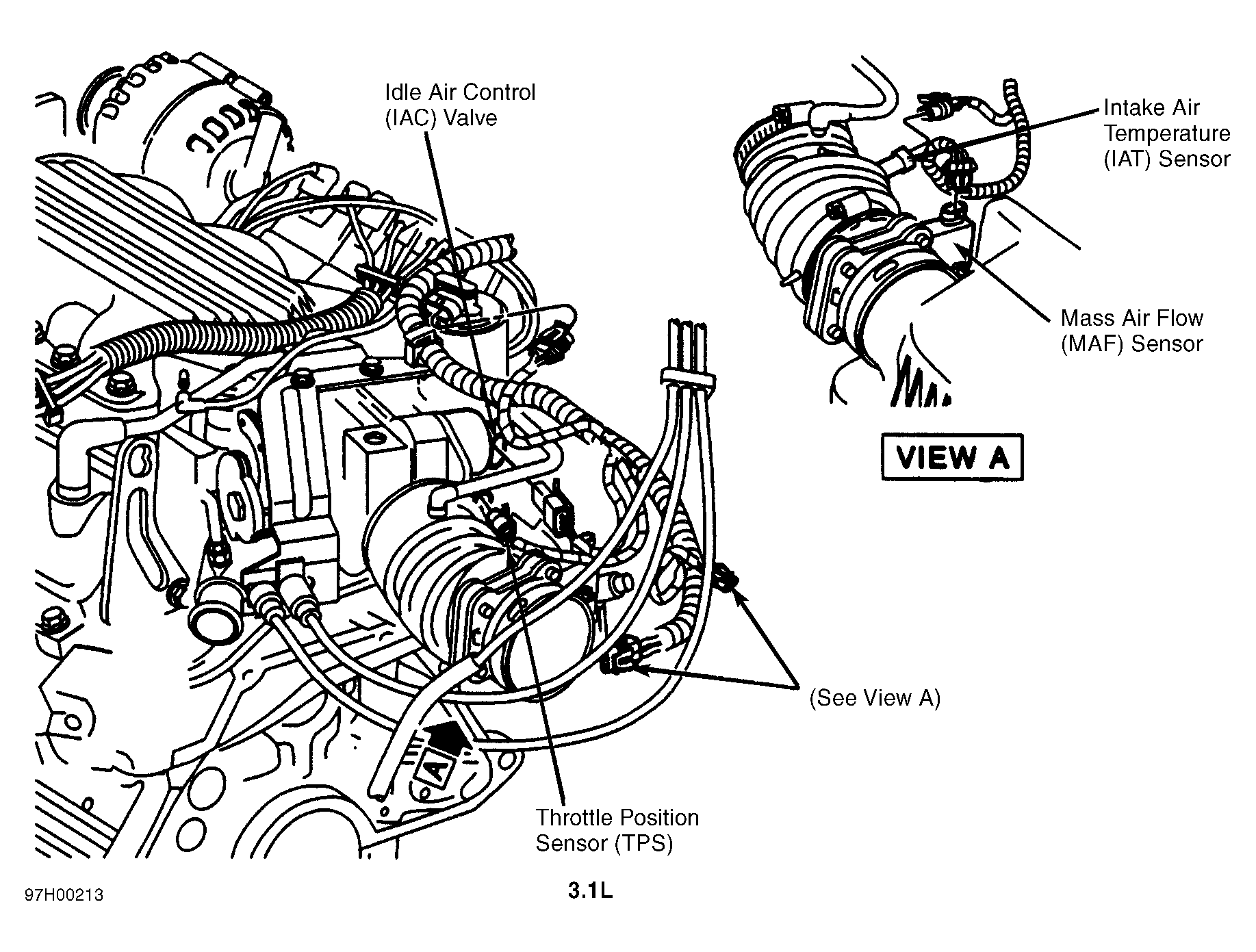 Idle Air Control (IAC) Valve

Intake Air Temperature (IAT) Sensor

Mass Air Flow (MAF) Sensor

VIEW A

(See View A)

A

Throttle Position Sensor (TPS)

97H00213

3.1L