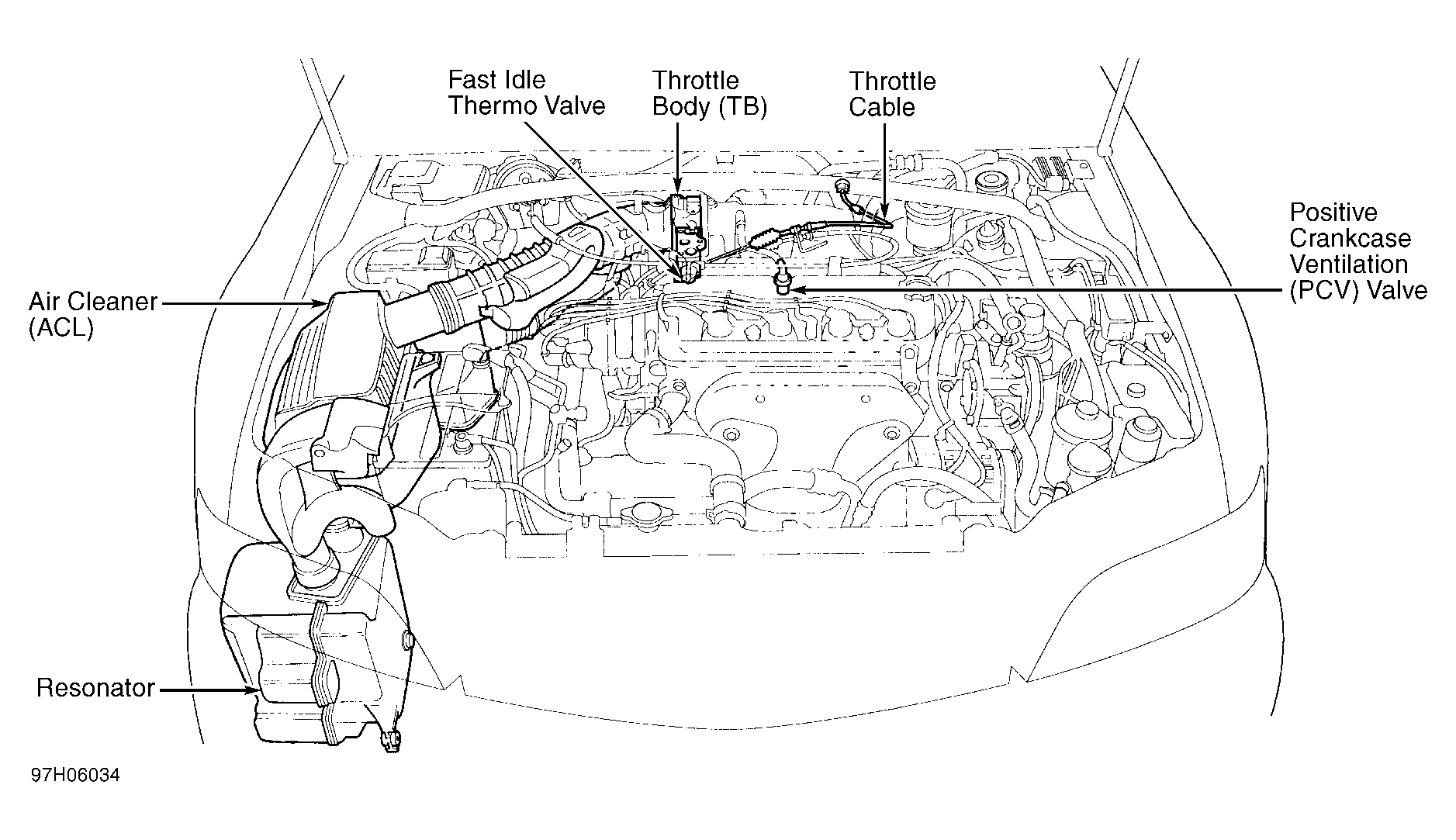 Fast Idle Thermo Valve

Throttle Body (TB)

Throttle Cable

Positive Crankcase Ventilation (PCV) Valve

Air Cleaner (ACL)

Resonator

97H06034