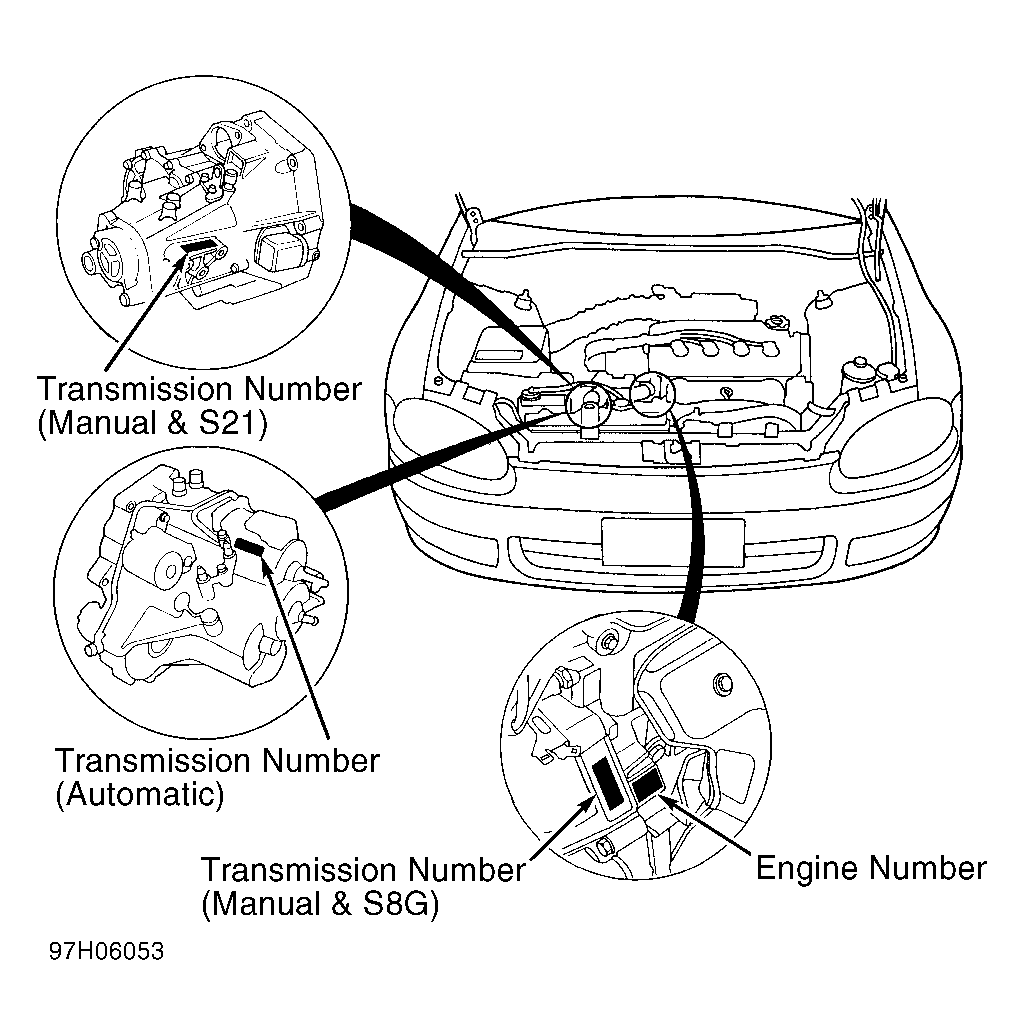 Transmission Number (Manual & S21)

Transmission Number (Automatic)

Transmission Number (Manual & S8G)

Engine Number

97H06053