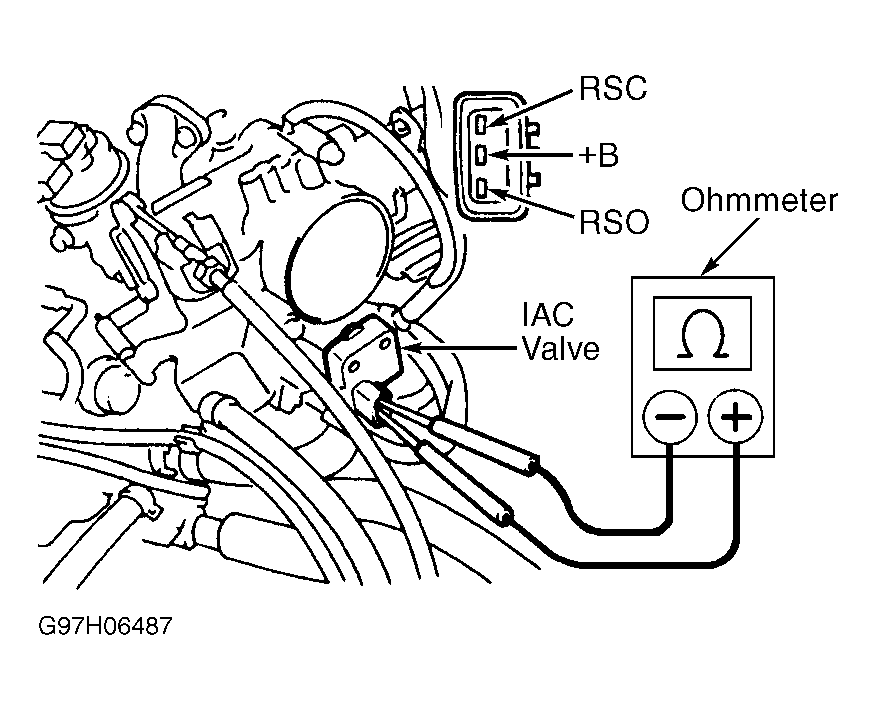 RSC
+B
RSO
Ohmmeter
IAC Valve
$\Omega$
−
+
G97H06487