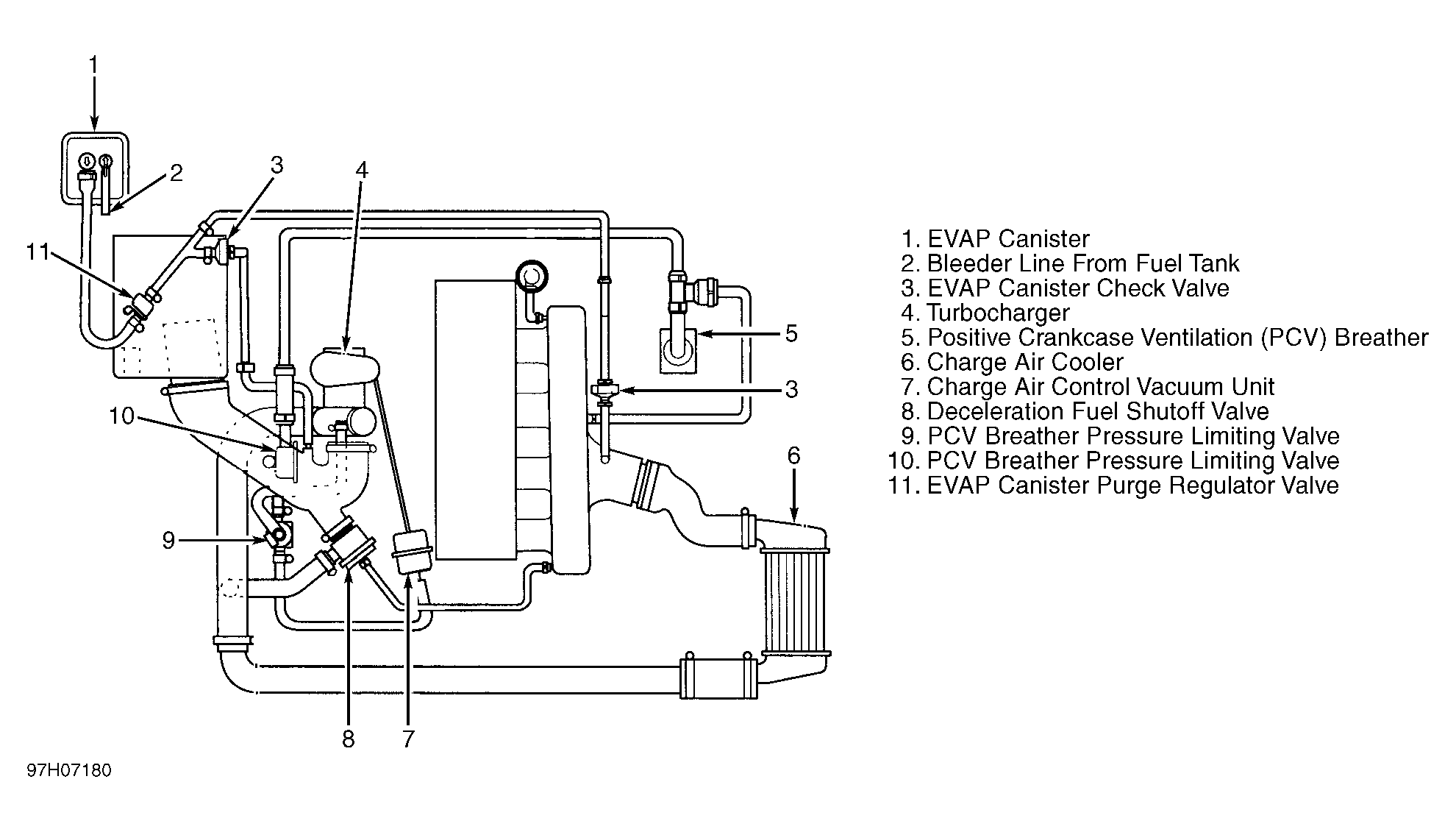 1
2
3
4
11
5
3
10
6
9
8
7

1. EVAP Canister
2. Bleeder Line From Fuel Tank
3. EVAP Canister Check Valve
4. Turbocharger
5. Positive Crankcase Ventilation (PCV) Breather
6. Charge Air Cooler
7. Charge Air Control Vacuum Unit
8. Deceleration Fuel Shutoff Valve
9. PCV Breather Pressure Limiting Valve
10. PCV Breather Pressure Limiting Valve
11. EVAP Canister Purge Regulator Valve

97H07180