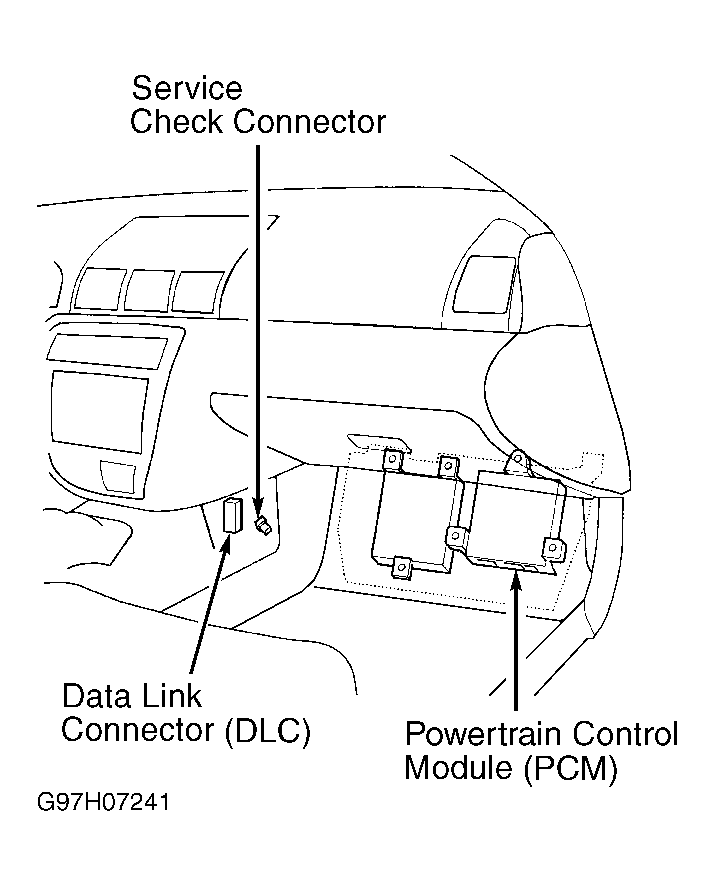 Service Check Connector

Data Link Connector (DLC)

Powertrain Control Module (PCM)

G97H07241