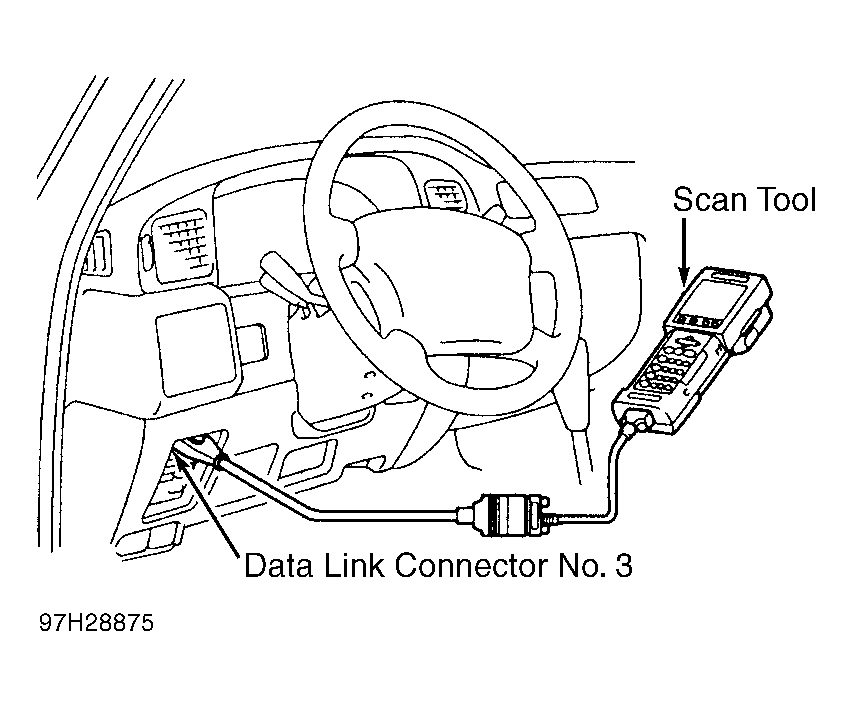 Scan Tool

Data Link Connector No. 3

97H28875