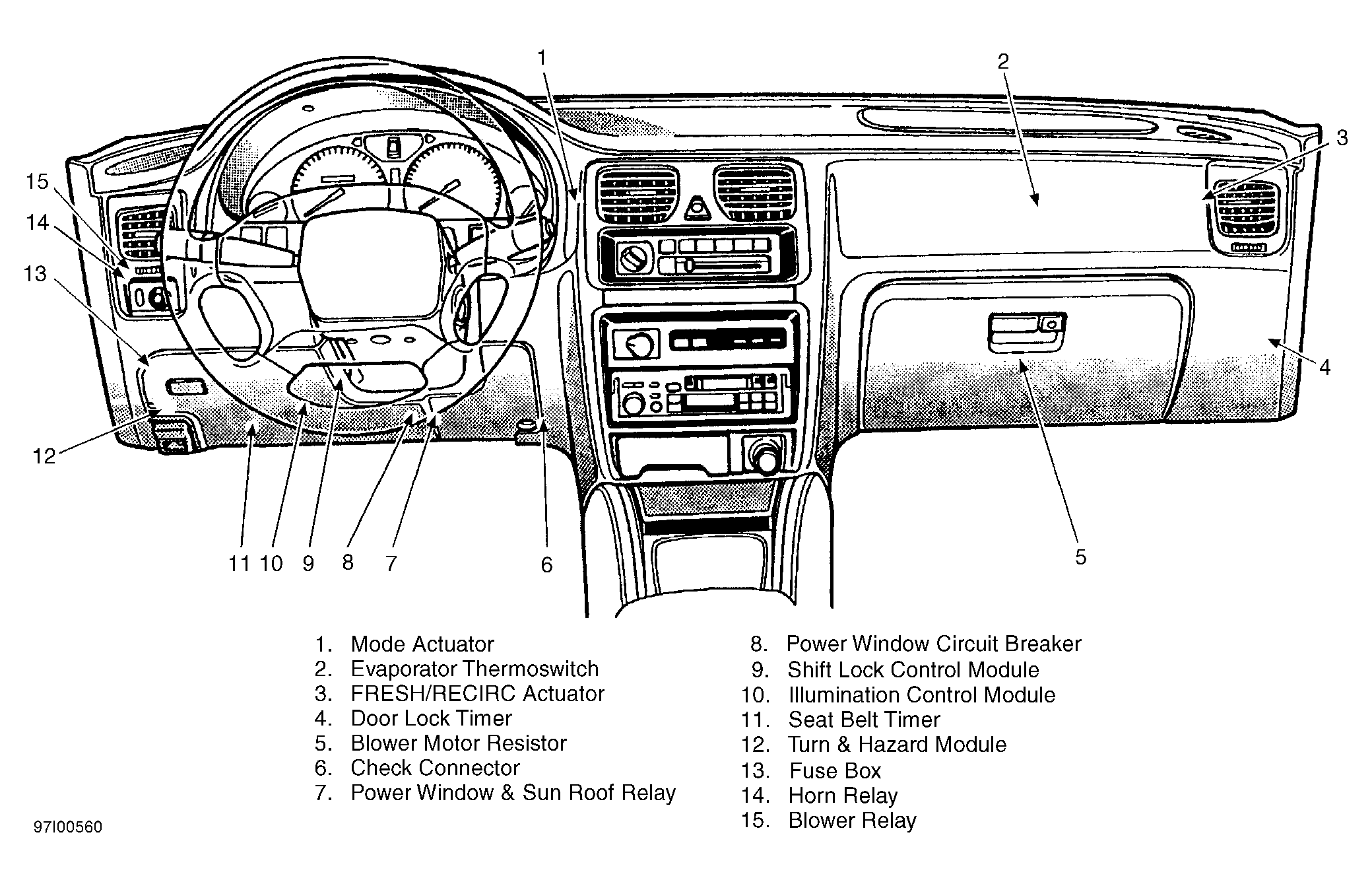 1
2
3
15
14
13
4
12
11 10 9 8 7 6
5

1. Mode Actuator
2. Evaporator Thermoswitch
3. FRESH/RECIRC Actuator
4. Door Lock Timer
5. Blower Motor Resistor
6. Check Connector
7. Power Window & Sun Roof Relay

8. Power Window Circuit Breaker
9. Shift Lock Control Module
10. Illumination Control Module
11. Seat Belt Timer
12. Turn & Hazard Module
13. Fuse Box
14. Horn Relay
15. Blower Relay

97I00560