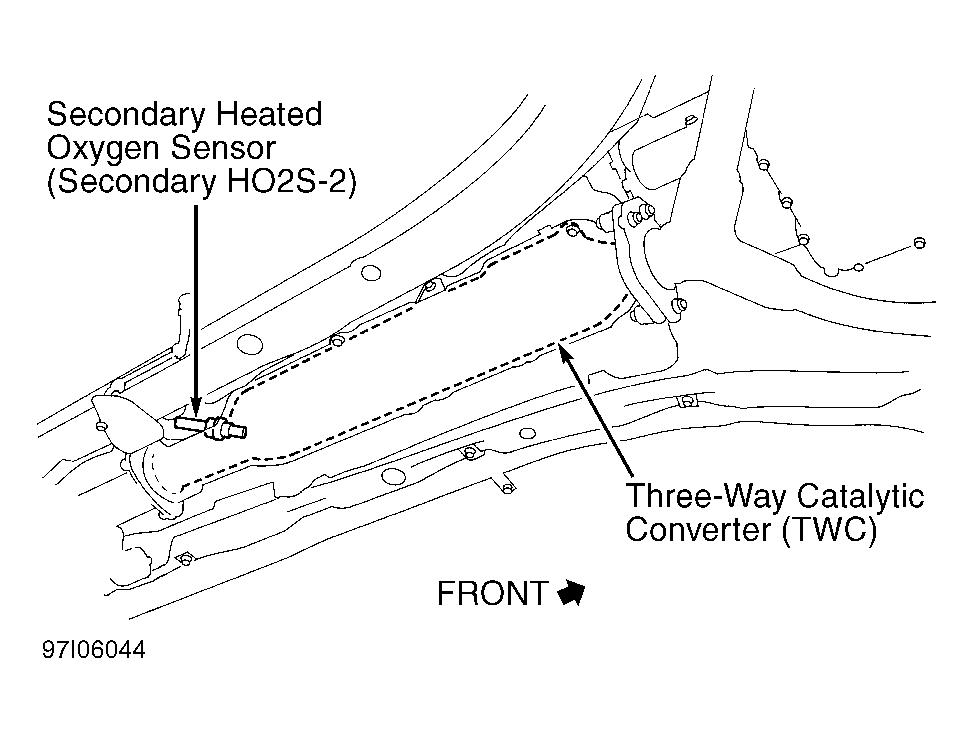 Secondary Heated Oxygen Sensor (Secondary HO2S-2)

Three-Way Catalytic Converter (TWC)

FRONT

97I06044