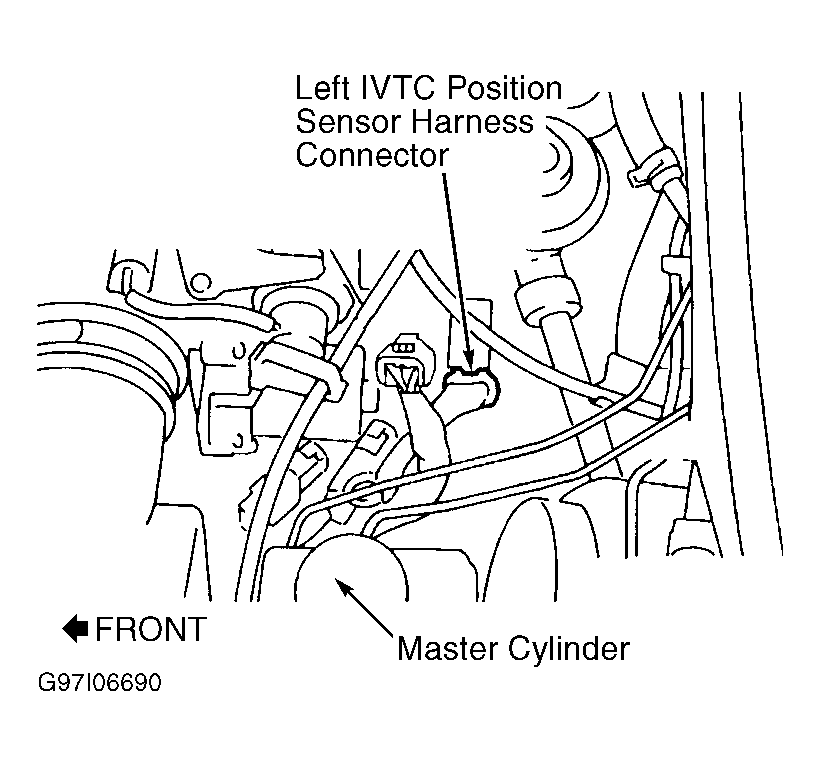 Left IVTC Position Sensor Harness Connector

FRONT

Master Cylinder

G97I06690