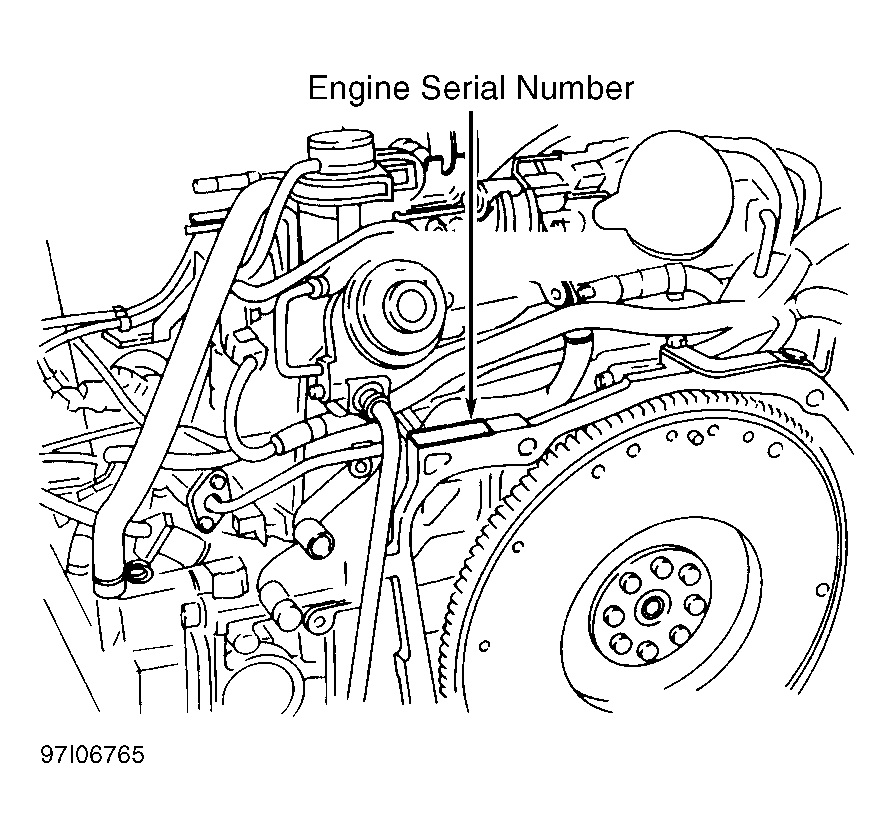 Engine Serial Number

97I06765