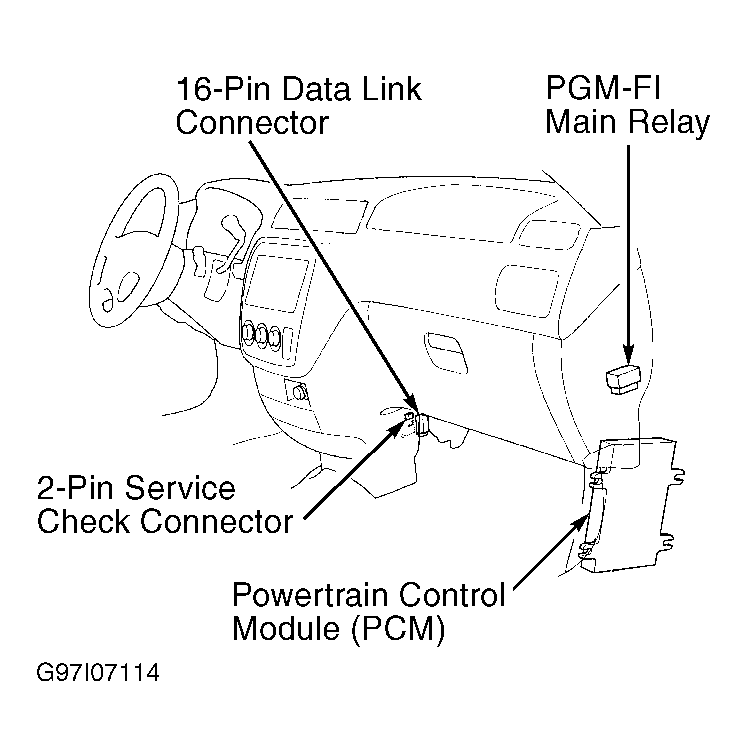 16-Pin Data Link Connector

PGM-FI Main Relay

2-Pin Service Check Connector

Powertrain Control Module (PCM)

G97I07114