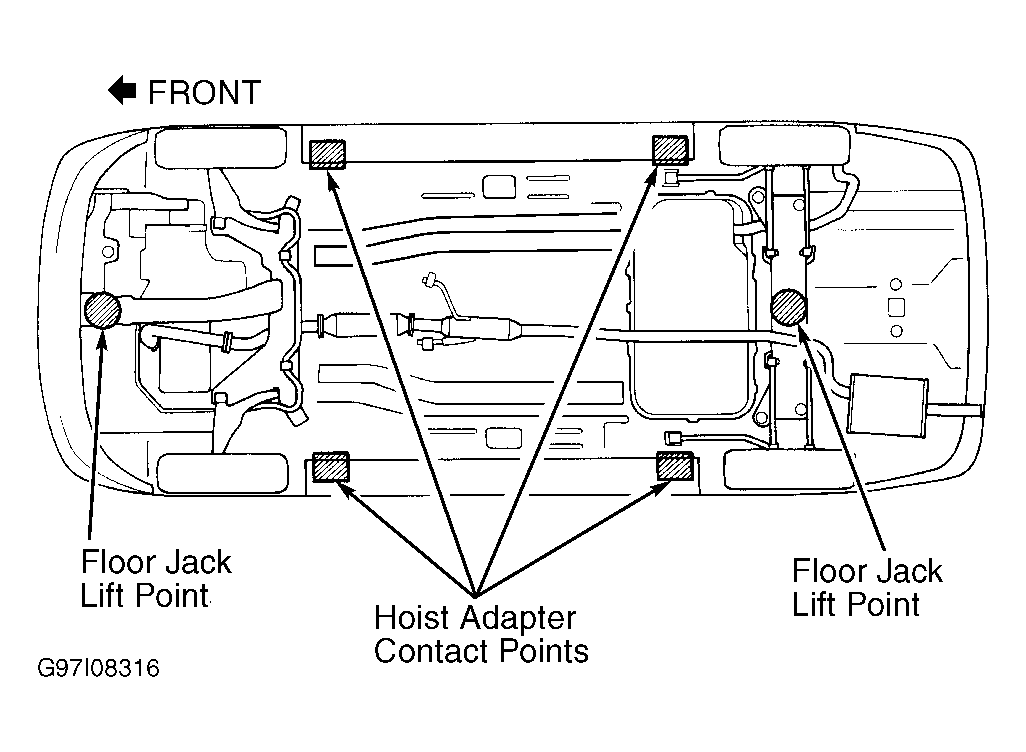 FRONT

Floor Jack Lift Point

Hoist Adapter Contact Points

Floor Jack Lift Point

G97I08316