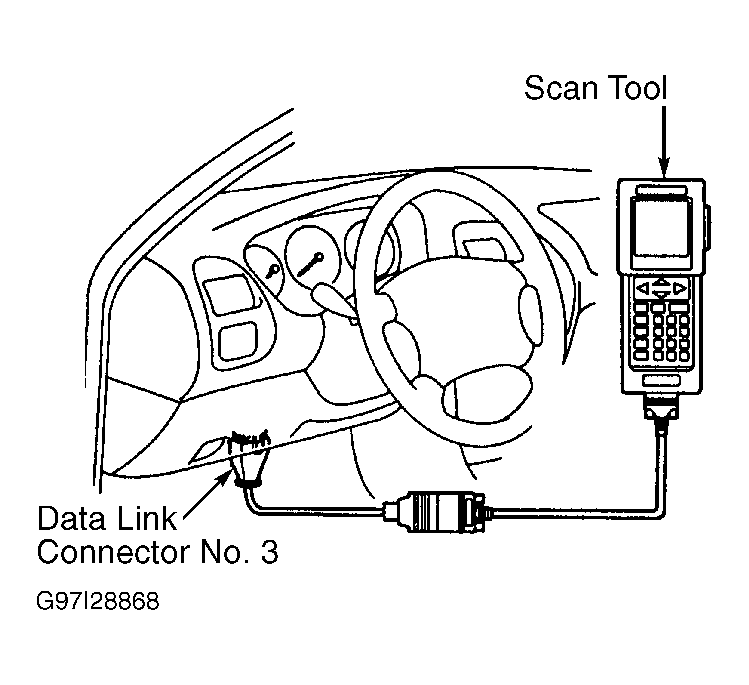 Scan Tool

Data Link
Connector No. 3

G97I28868