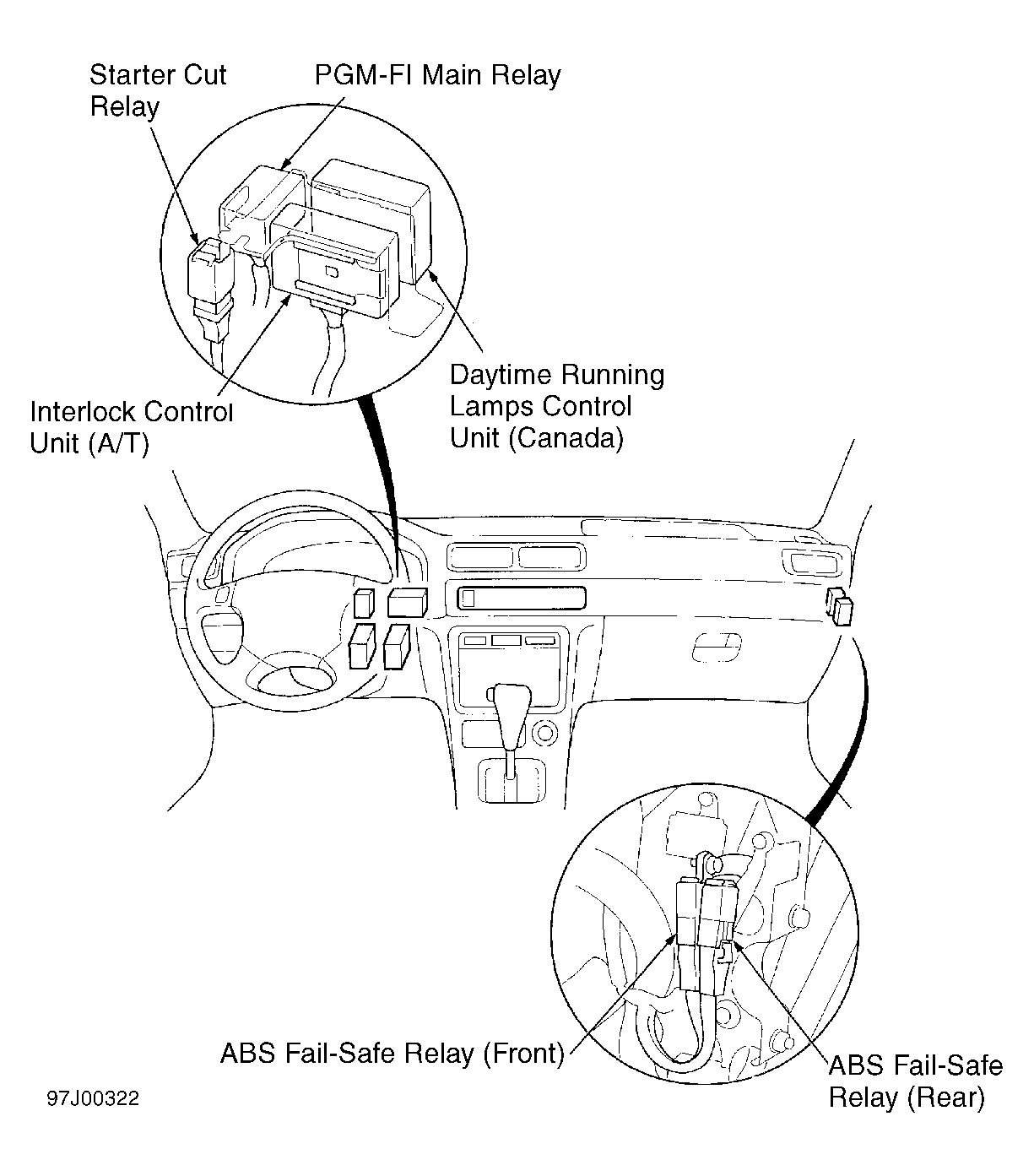 Starter Cut Relay

PGM-FI Main Relay

Interlock Control Unit (A/T)

Daytime Running Lamps Control Unit (Canada)

ABS Fail-Safe Relay (Front)

ABS Fail-Safe Relay (Rear)

97J00322