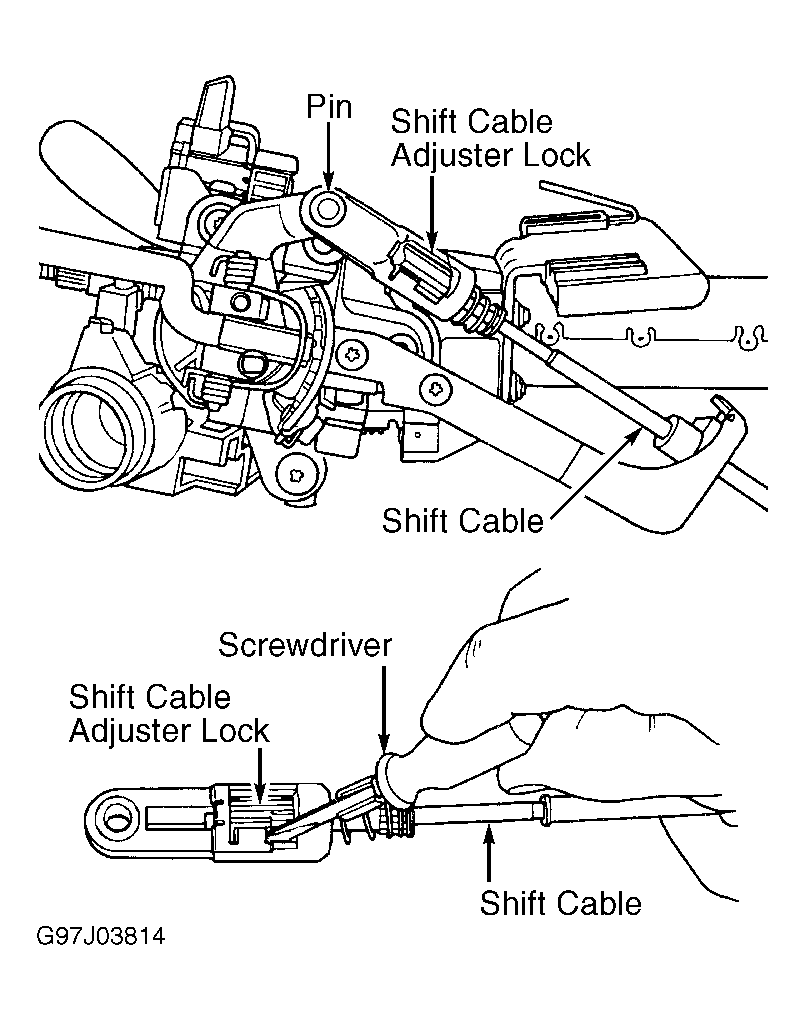 Pin

Shift Cable Adjuster Lock

Shift Cable

Screwdriver

Shift Cable Adjuster Lock

Shift Cable

G97J03814