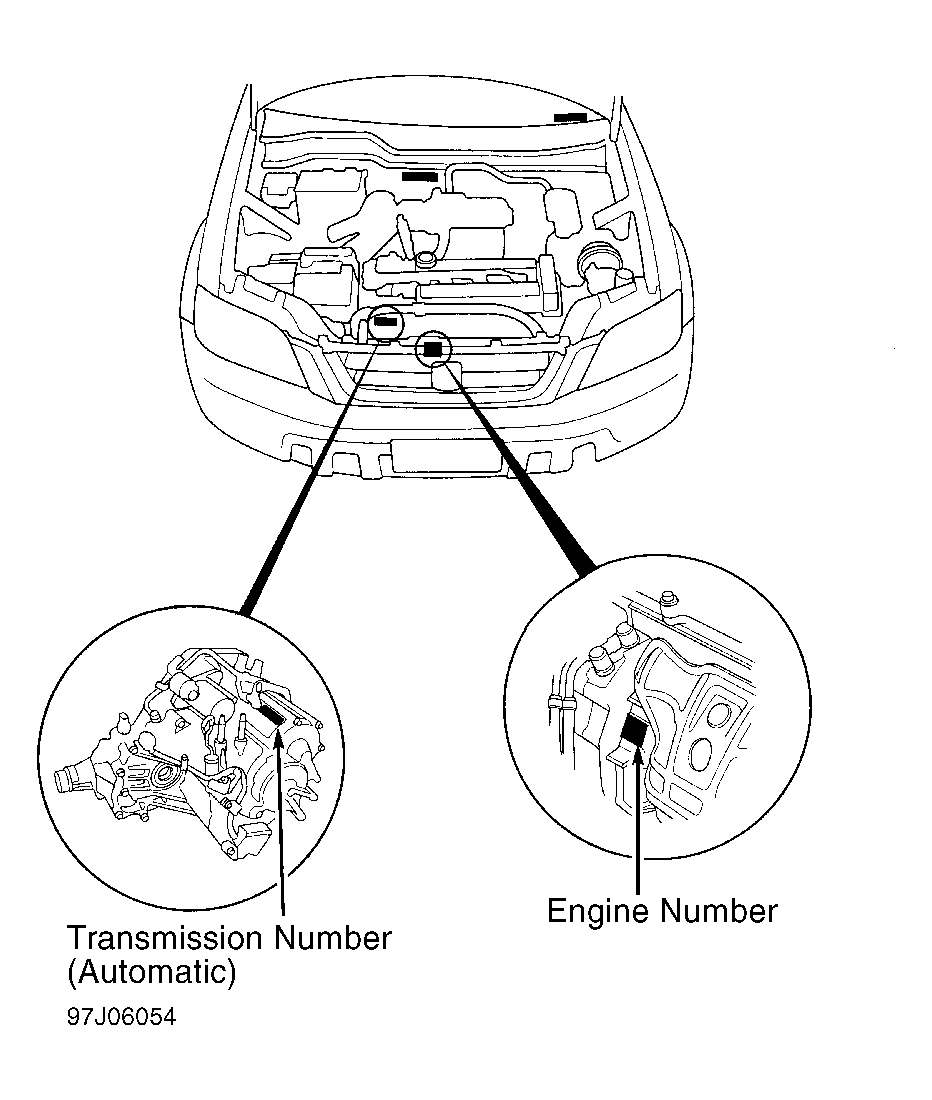 Transmission Number
(Automatic)

Engine Number

97J06054