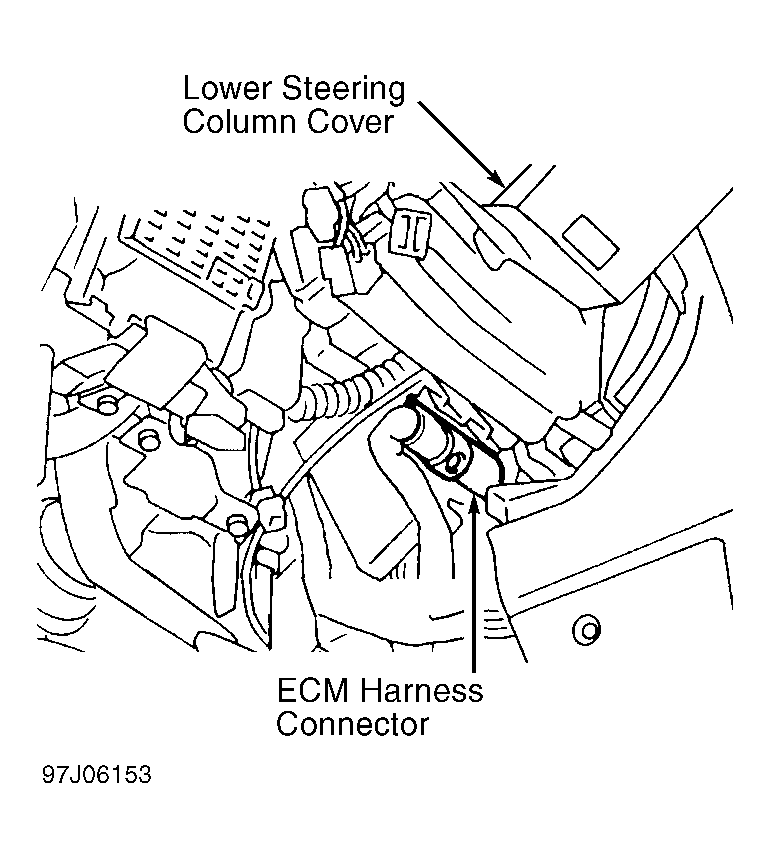 Lower Steering Column Cover

ECM Harness Connector

97J06153