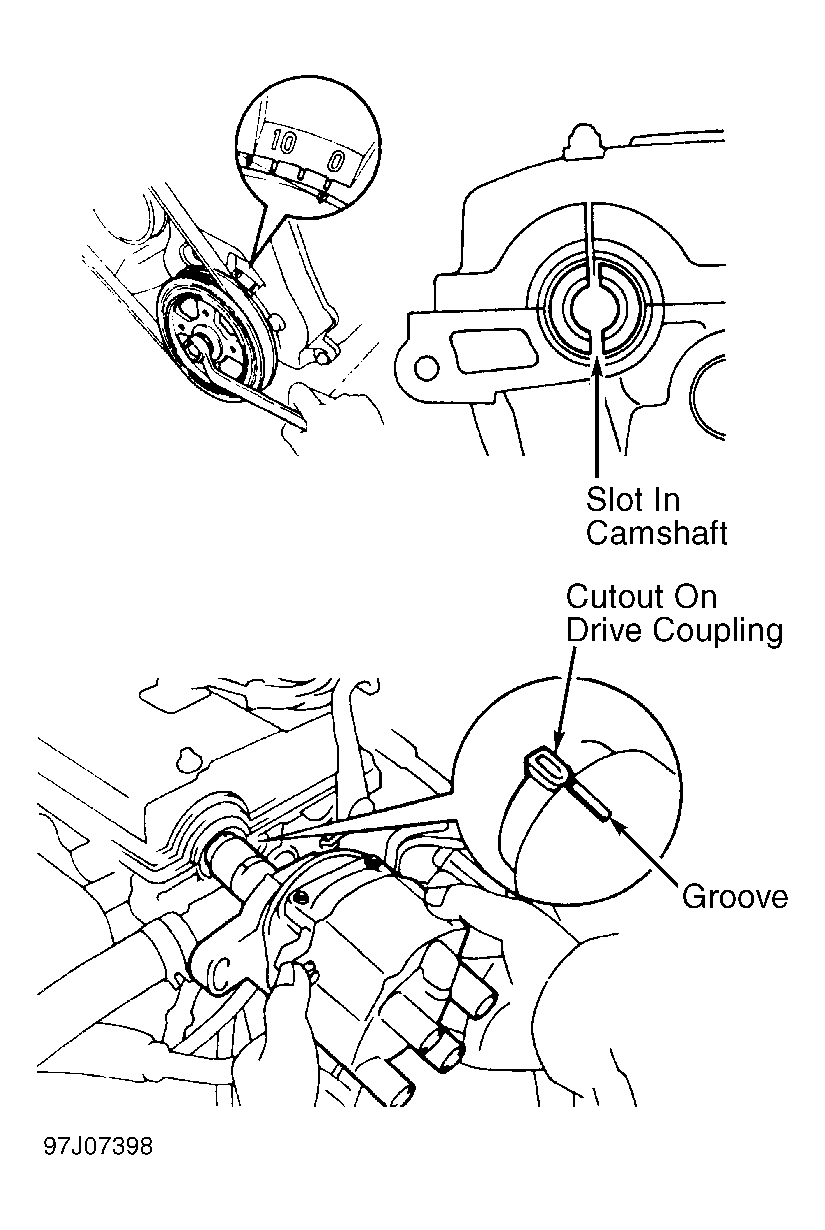 10
0

Slot In Camshaft

Cutout On Drive Coupling

Groove

97J07398