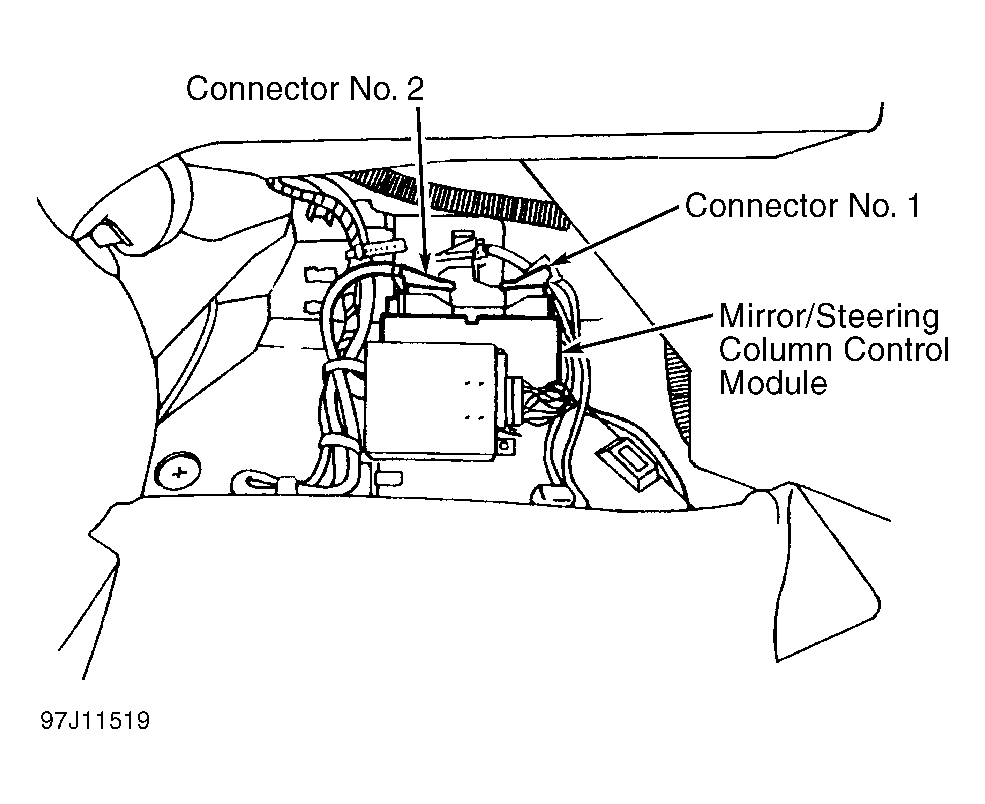 Connector No. 2

Connector No. 1

Mirror/Steering Column Control Module

97J11519