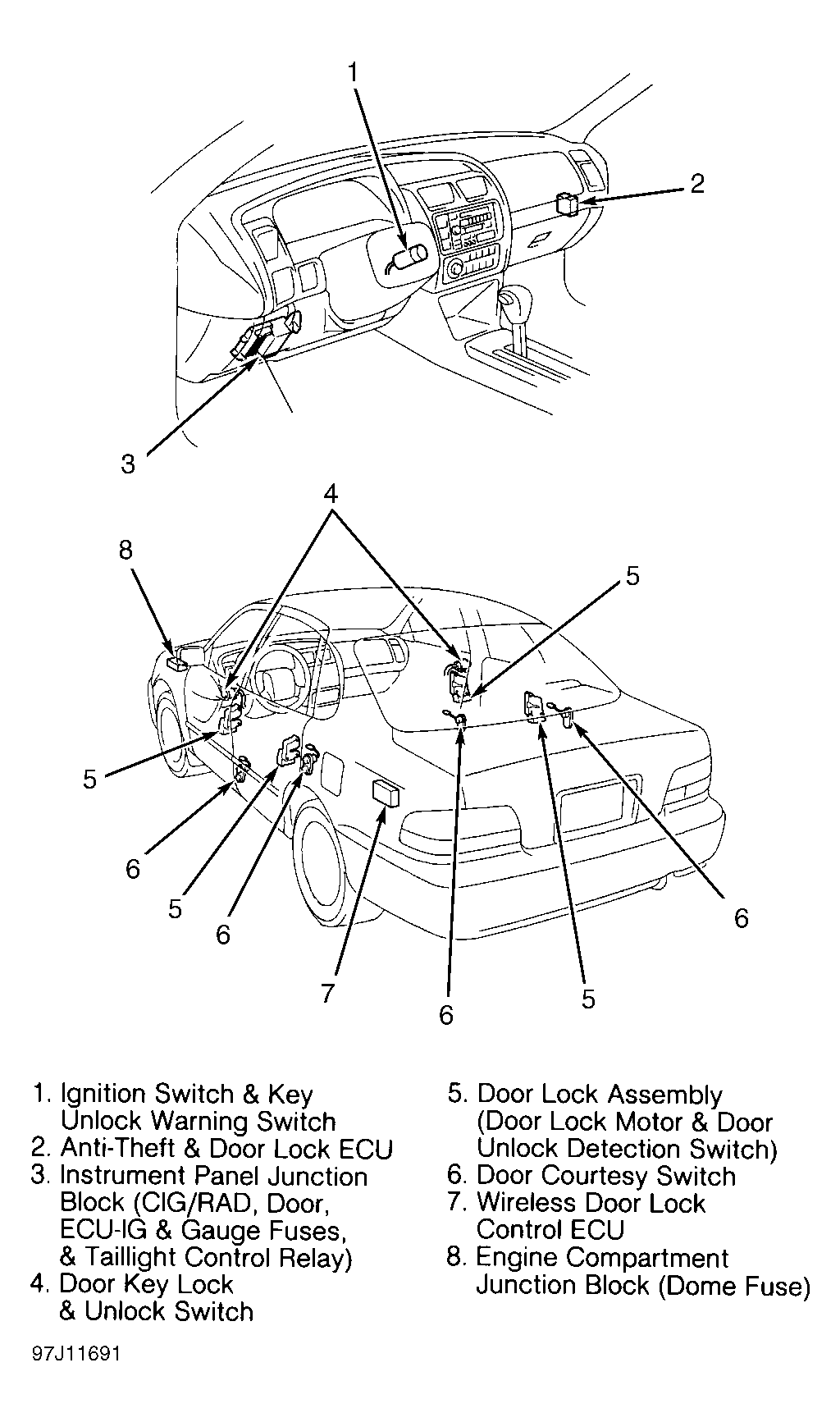 1
2
3
4
8
5
5
6
5
6
7
6
5
6

1. Ignition Switch & Key Unlock Warning Switch
2. Anti-Theft & Door Lock ECU
3. Instrument Panel Junction Block (CIG/RAD, Door, ECU-IG & Gauge Fuses, & Taillight Control Relay)
4. Door Key Lock & Unlock Switch

5. Door Lock Assembly (Door Lock Motor & Door Unlock Detection Switch)
6. Door Courtesy Switch
7. Wireless Door Lock Control ECU
8. Engine Compartment Junction Block (Dome Fuse)

97J11691