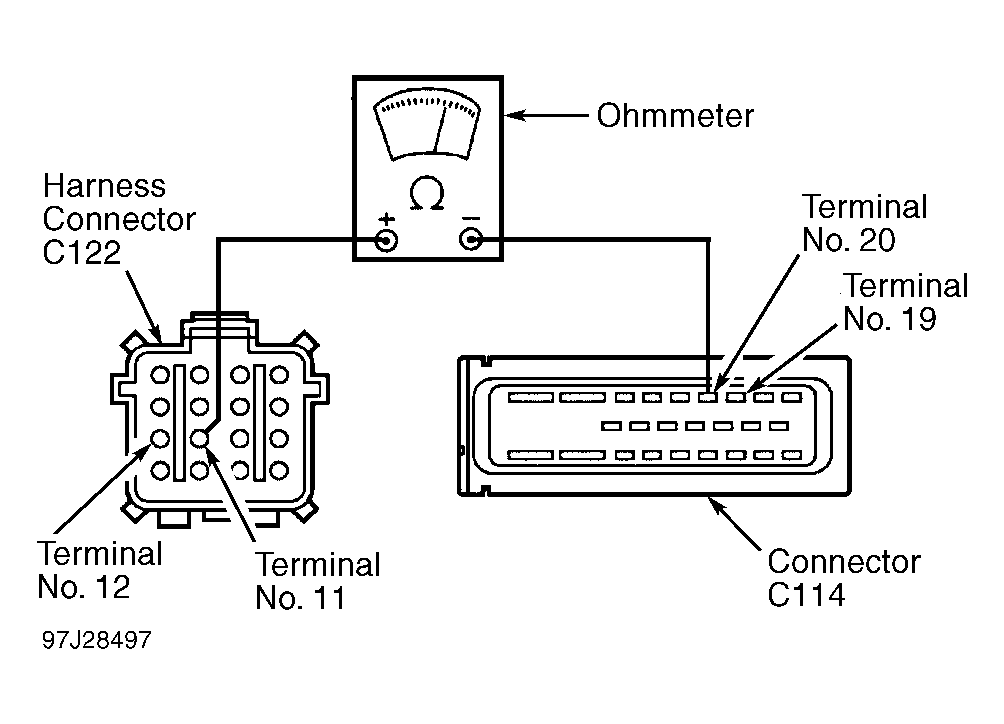 Ohmmeter

$\Omega$

+ −

Harness Connector C122

Terminal No. 20

Terminal No. 19

Terminal No. 12

Terminal No. 11

Connector C114

97J28497