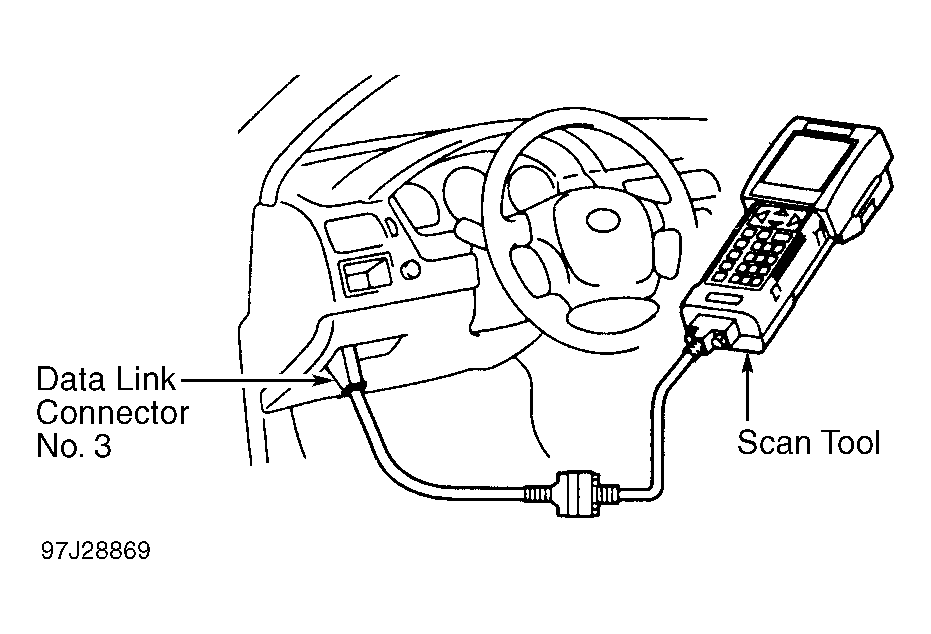 Data Link Connector No. 3

Scan Tool

97J28869