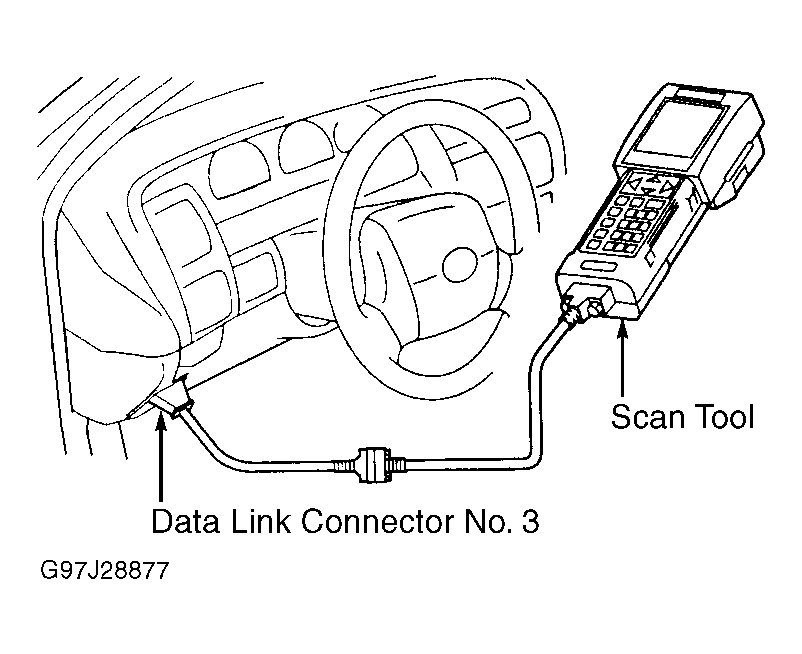 Scan Tool

Data Link Connector No. 3

G97J28877