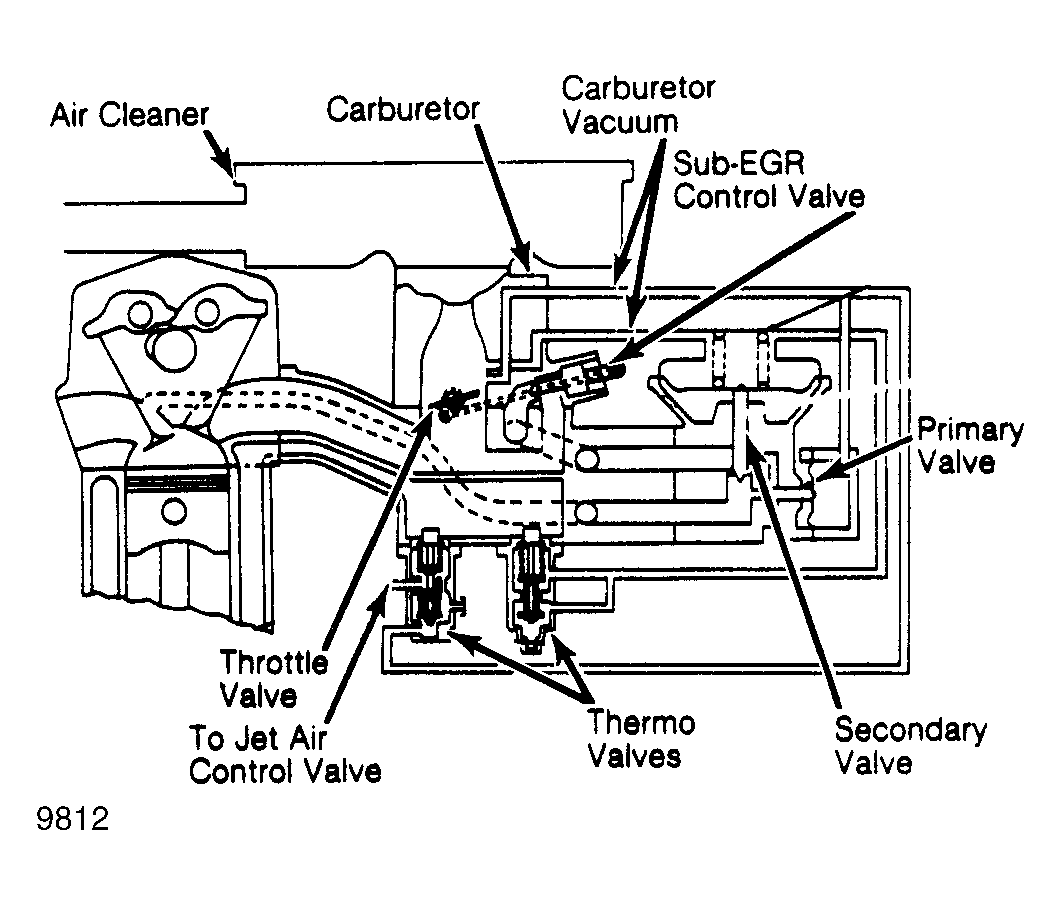 Air Cleaner

Carburetor

Carburetor Vacuum

Sub-EGR Control Valve

Primary Valve

Throttle Valve

To Jet Air Control Valve

Thermo Valves

Secondary Valve

9812