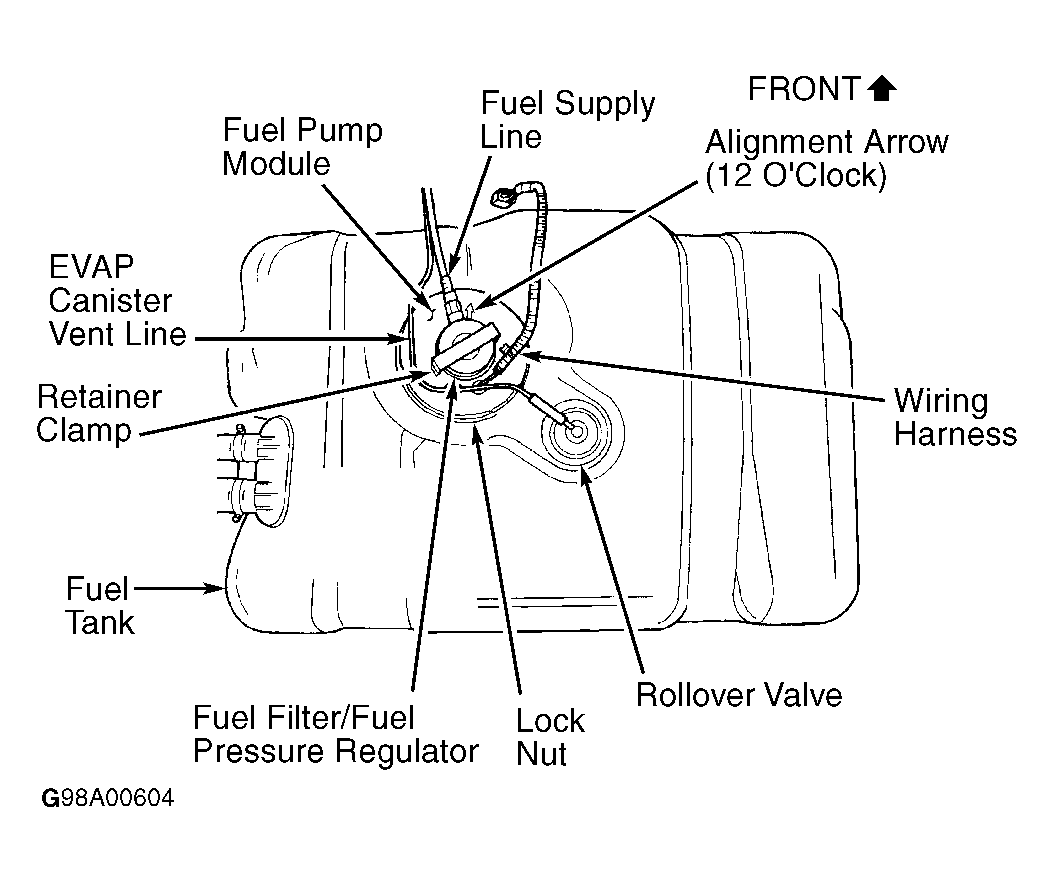 FRONT

Fuel Supply Line

Fuel Pump Module

Alignment Arrow (12 O'Clock)

EVAP Canister Vent Line

Retainer Clamp

Wiring Harness

Fuel Tank

Rollover Valve

Fuel Filter/Fuel Pressure Regulator

Lock Nut

G98A00604