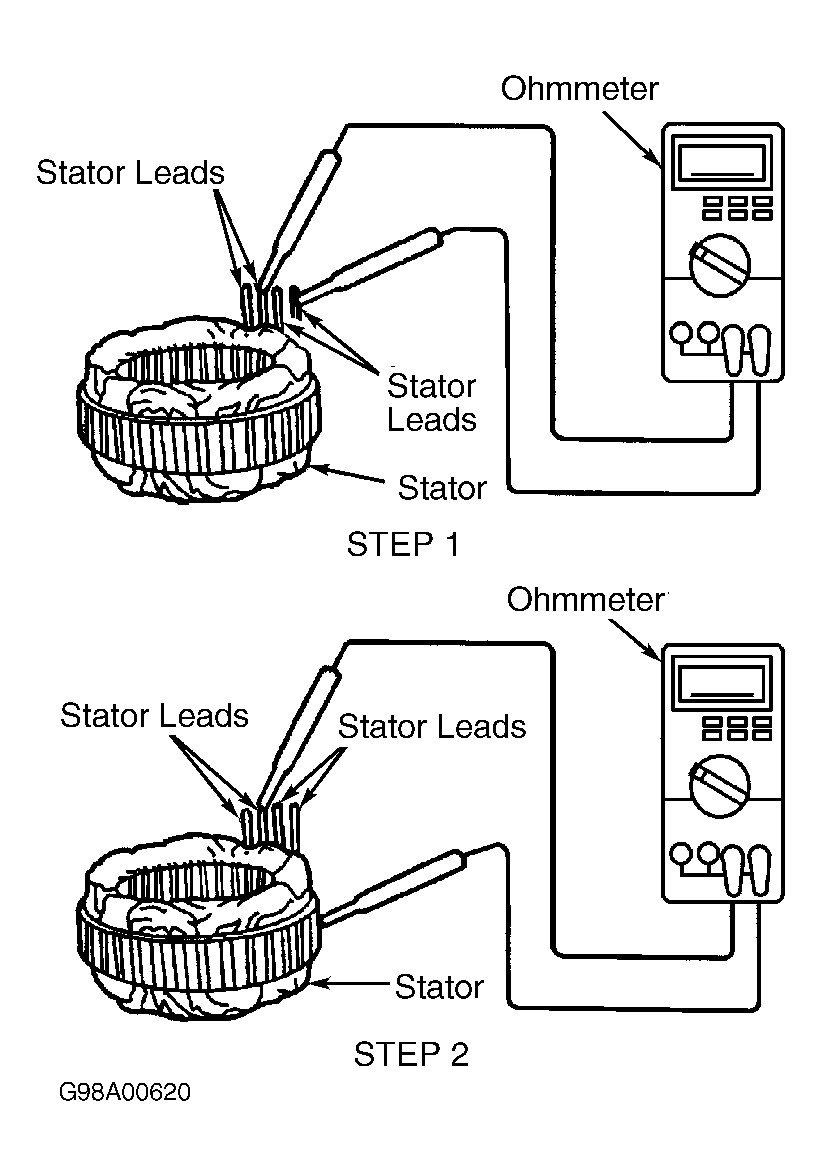 Ohmmeter

Stator Leads

Stator Leads

Stator

STEP 1

Ohmmeter

Stator Leads

Stator Leads

Stator

STEP 2

G98A00620