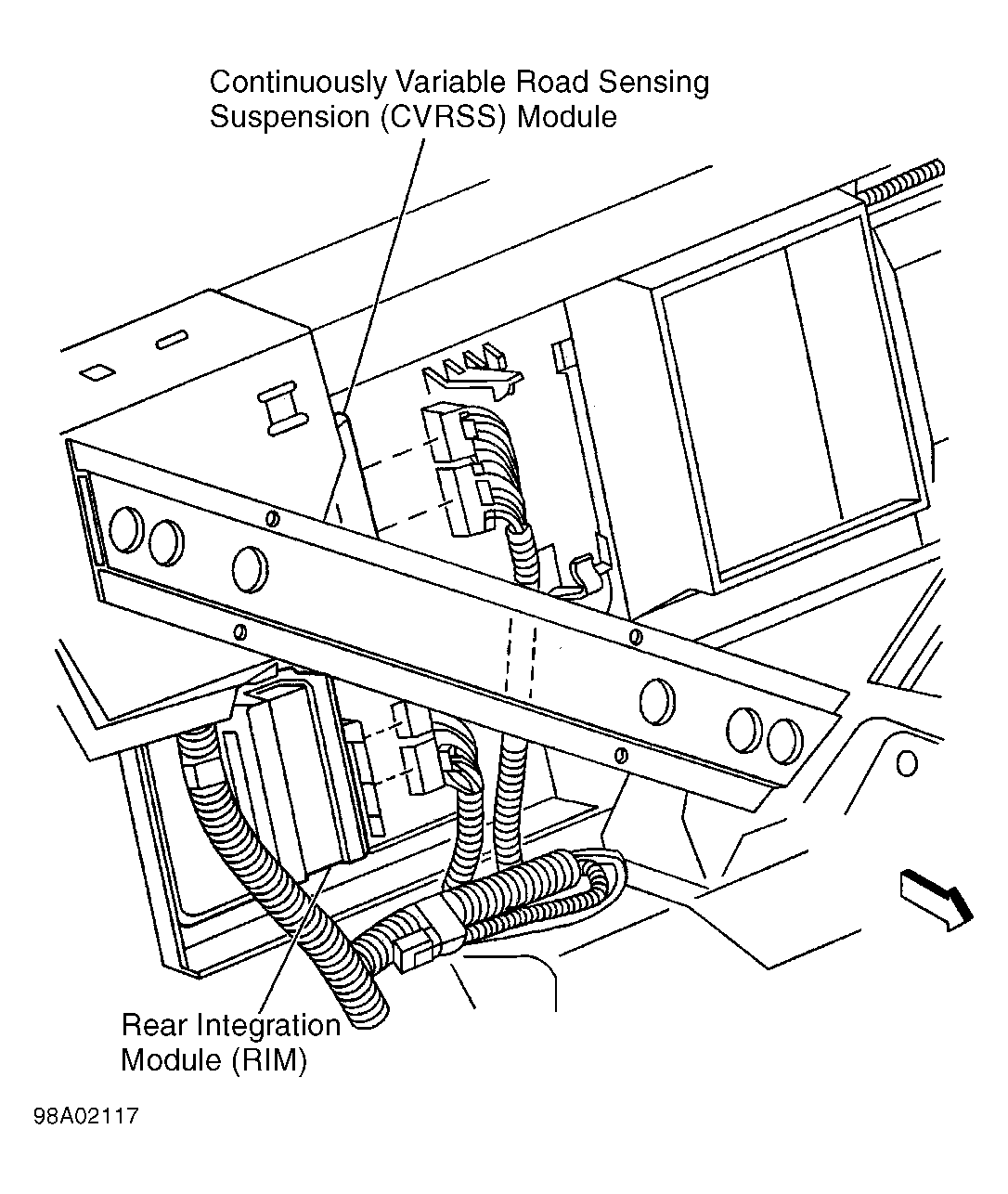 Continuously Variable Road Sensing Suspension (CVRSS) Module

Rear Integration Module (RIM)

98A02117