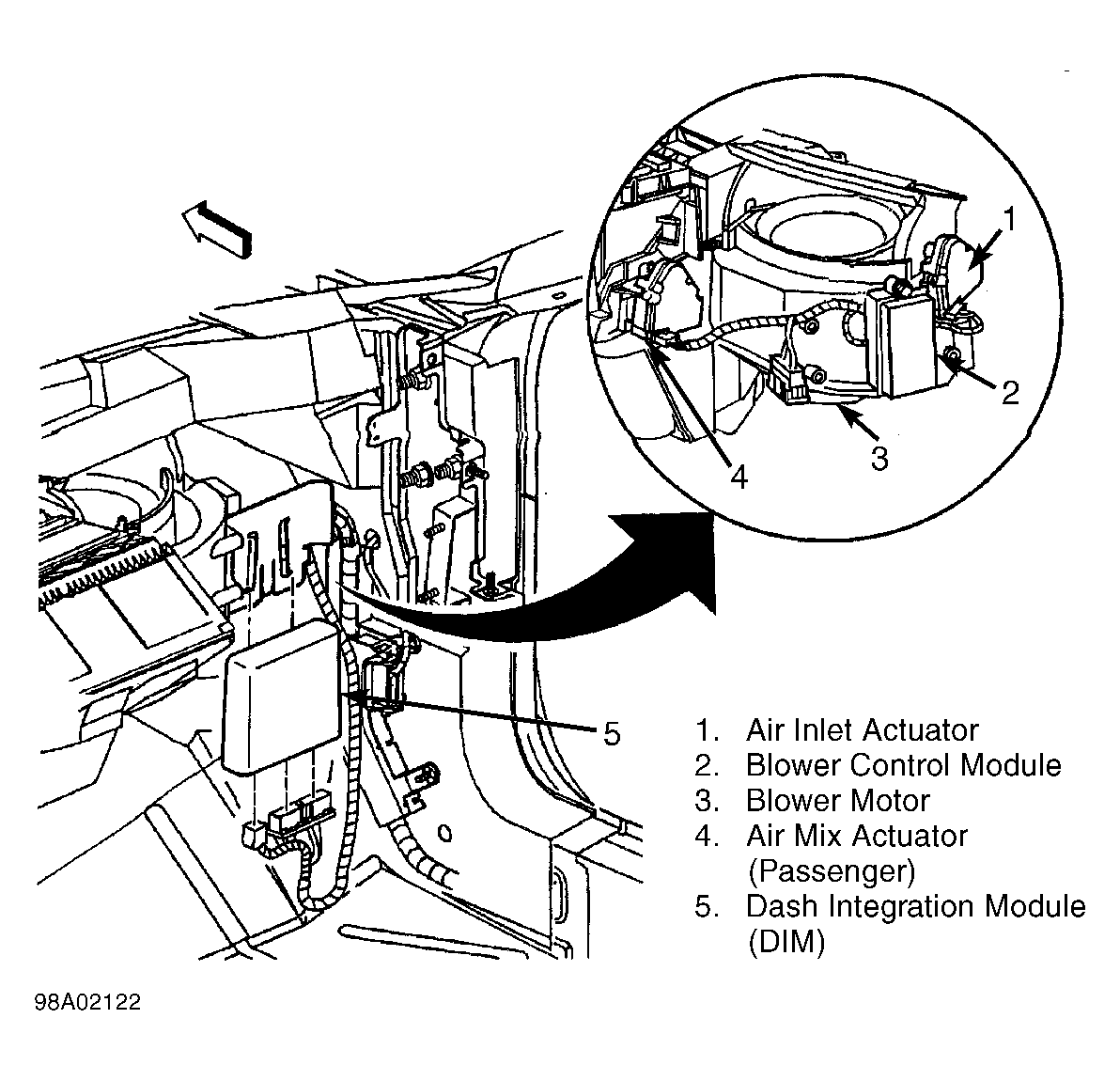 1
2
3
4
5

1. Air Inlet Actuator
2. Blower Control Module
3. Blower Motor
4. Air Mix Actuator (Passenger)
5. Dash Integration Module (DIM)

98A02122