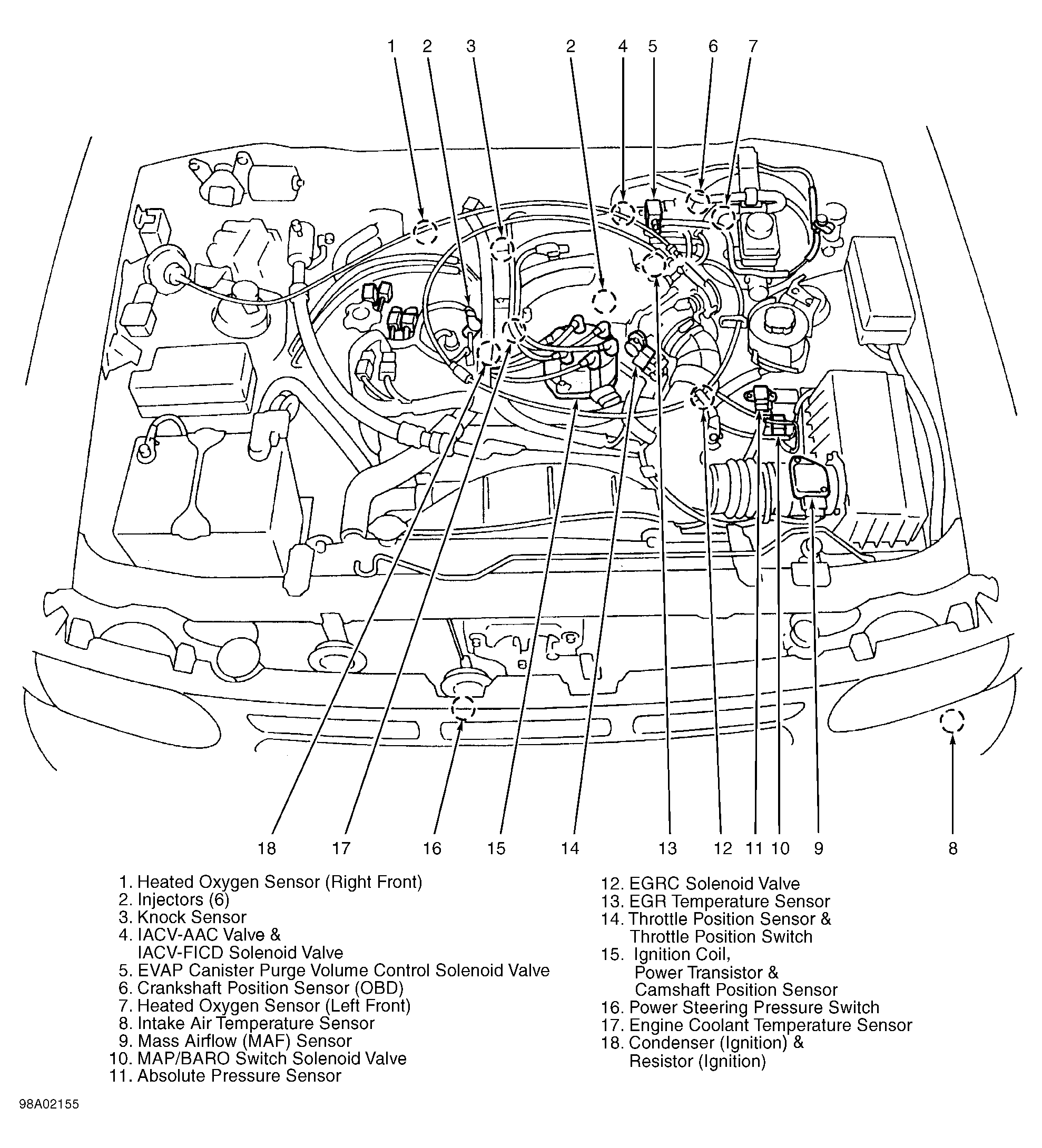 1 2 3 2 4 5 6 7

18 17 16 15 14 13 12 11 10 9 8

1. Heated Oxygen Sensor (Right Front)
2. Injectors (6)
3. Knock Sensor
4. IACV-AAC Valve & IACV-FICD Solenoid Valve
5. EVAP Canister Purge Volume Control Solenoid Valve
6. Crankshaft Position Sensor (OBD)
7. Heated Oxygen Sensor (Left Front)
8. Intake Air Temperature Sensor
9. Mass Airflow (MAF) Sensor
10. MAP/BARO Switch Solenoid Valve
11. Absolute Pressure Sensor

12. EGRC Solenoid Valve
13. EGR Temperature Sensor
14. Throttle Position Sensor & Throttle Position Switch
15. Ignition Coil, Power Transistor & Camshaft Position Sensor
16. Power Steering Pressure Switch
17. Engine Coolant Temperature Sensor
18. Condenser (Ignition) & Resistor (Ignition)

98A02155