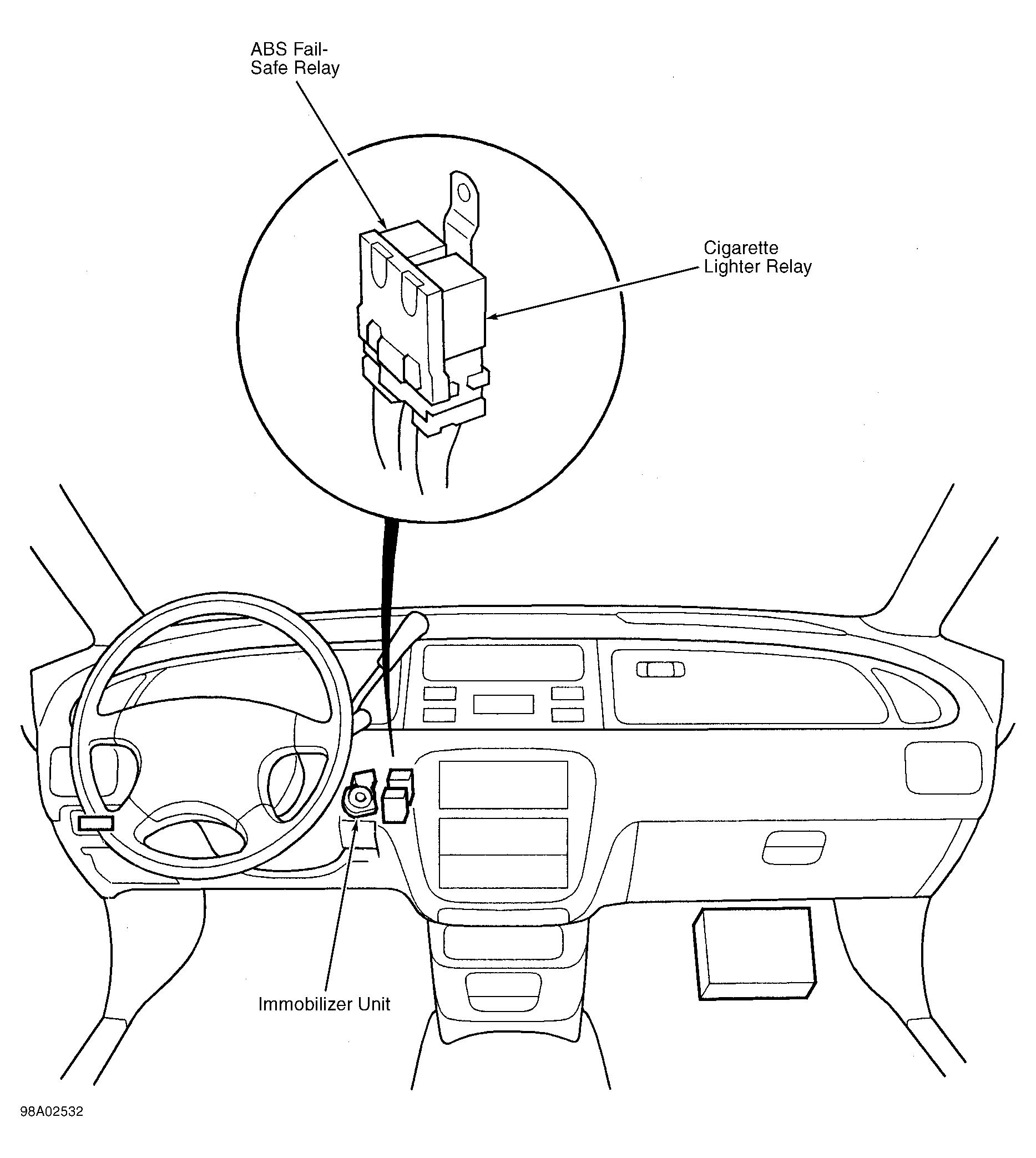 ABS Fail-Safe Relay

Cigarette Lighter Relay

Immobilizer Unit

98A02532