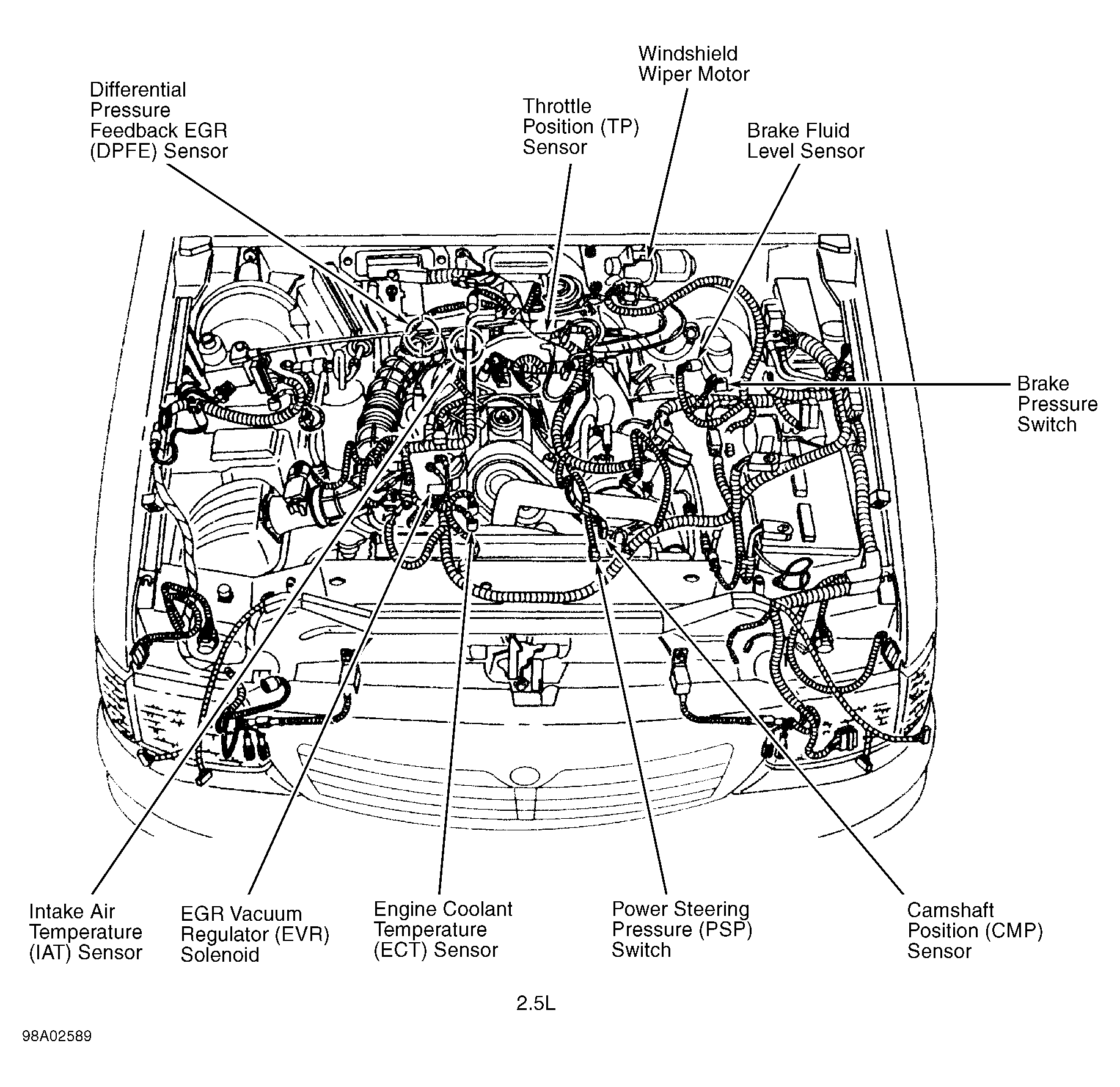 Differential Pressure Feedback EGR (DPFE) Sensor

Throttle Position (TP) Sensor

Windshield Wiper Motor

Brake Fluid Level Sensor

Brake Pressure Switch

Intake Air Temperature (IAT) Sensor

EGR Vacuum Regulator (EVR) Solenoid

Engine Coolant Temperature (ECT) Sensor

Power Steering Pressure (PSP) Switch

Camshaft Position (CMP) Sensor

2.5L

98A02589