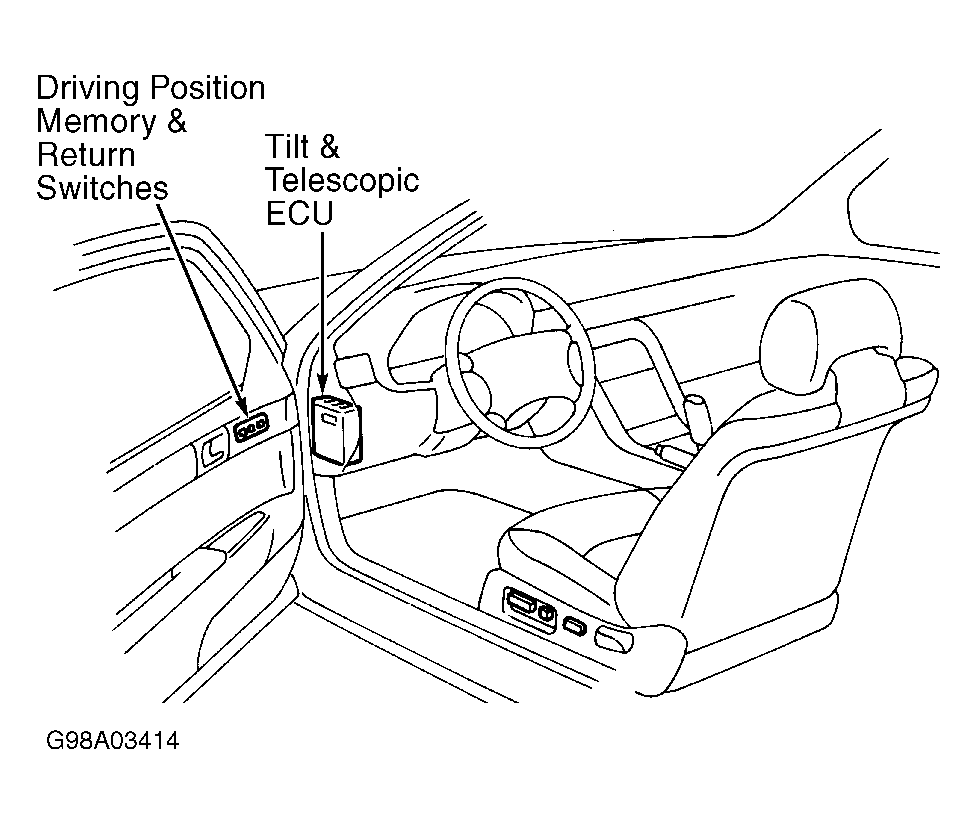 Driving Position Memory & Return Switches

Tilt & Telescopic ECU

G98A03414