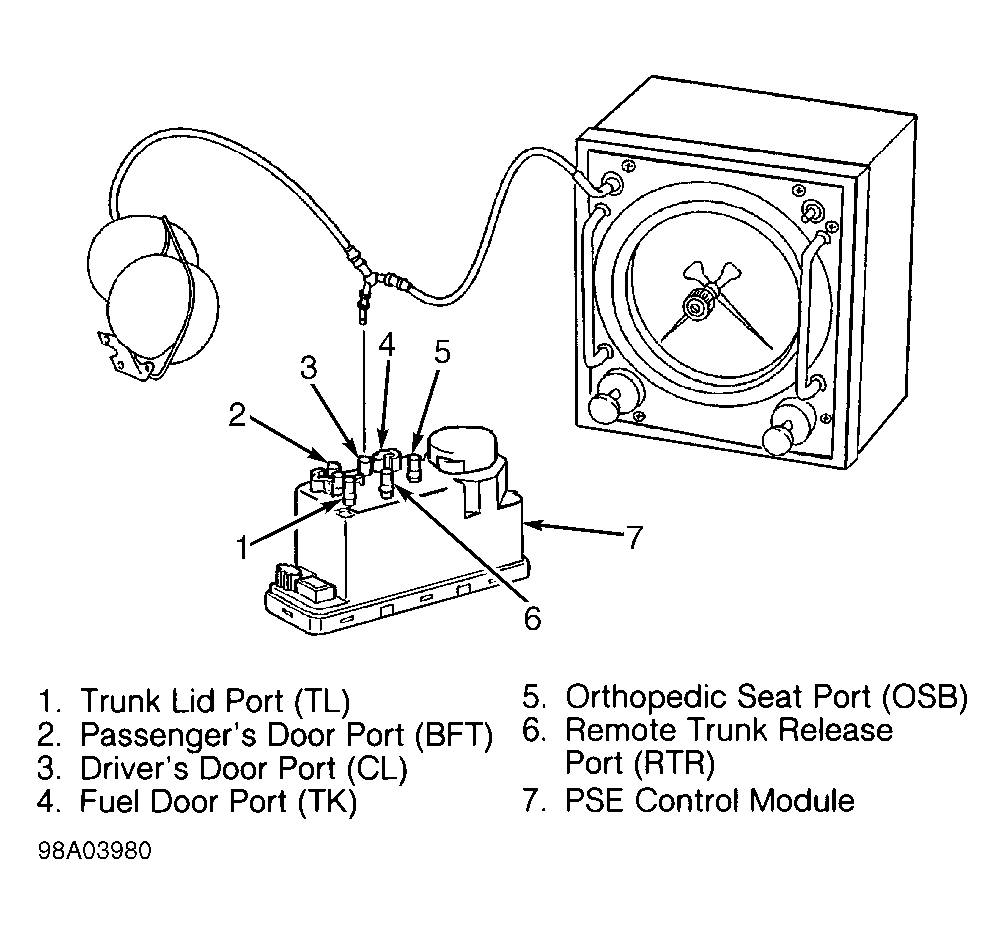 3
4
5
2
1
7
6

1. Trunk Lid Port (TL)
2. Passenger's Door Port (BFT)
3. Driver's Door Port (CL)
4. Fuel Door Port (TK)

5. Orthopedic Seat Port (OSB)
6. Remote Trunk Release Port (RTR)
7. PSE Control Module

98A03980