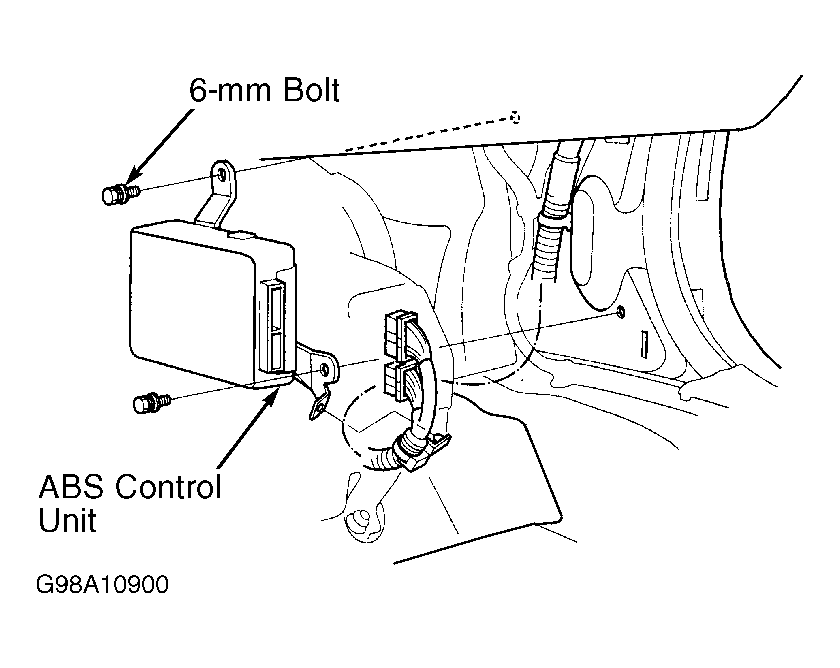 6-mm Bolt

ABS Control Unit

G98A10900