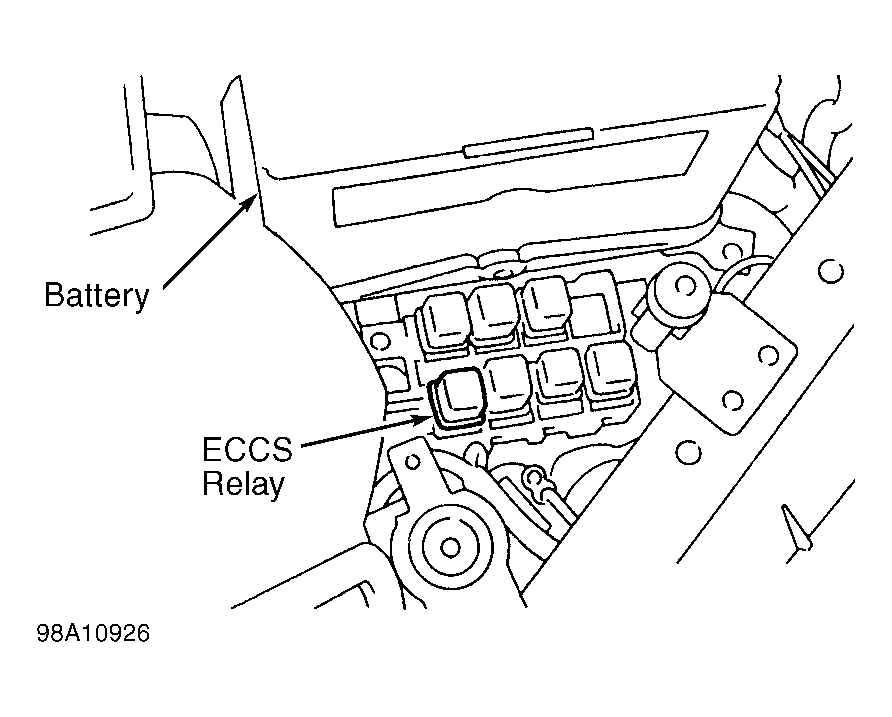 Battery

ECCS
Relay

98A10926