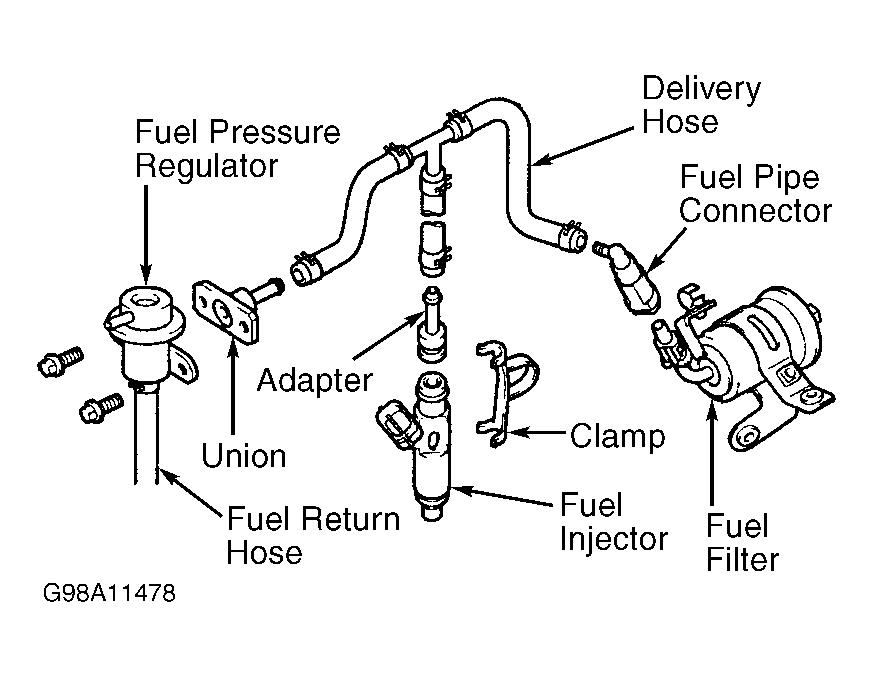 Fuel Pressure Regulator

Delivery Hose

Fuel Pipe Connector

Adapter

Union

Clamp

Fuel Return Hose

Fuel Injector

Fuel Filter

G98A11478