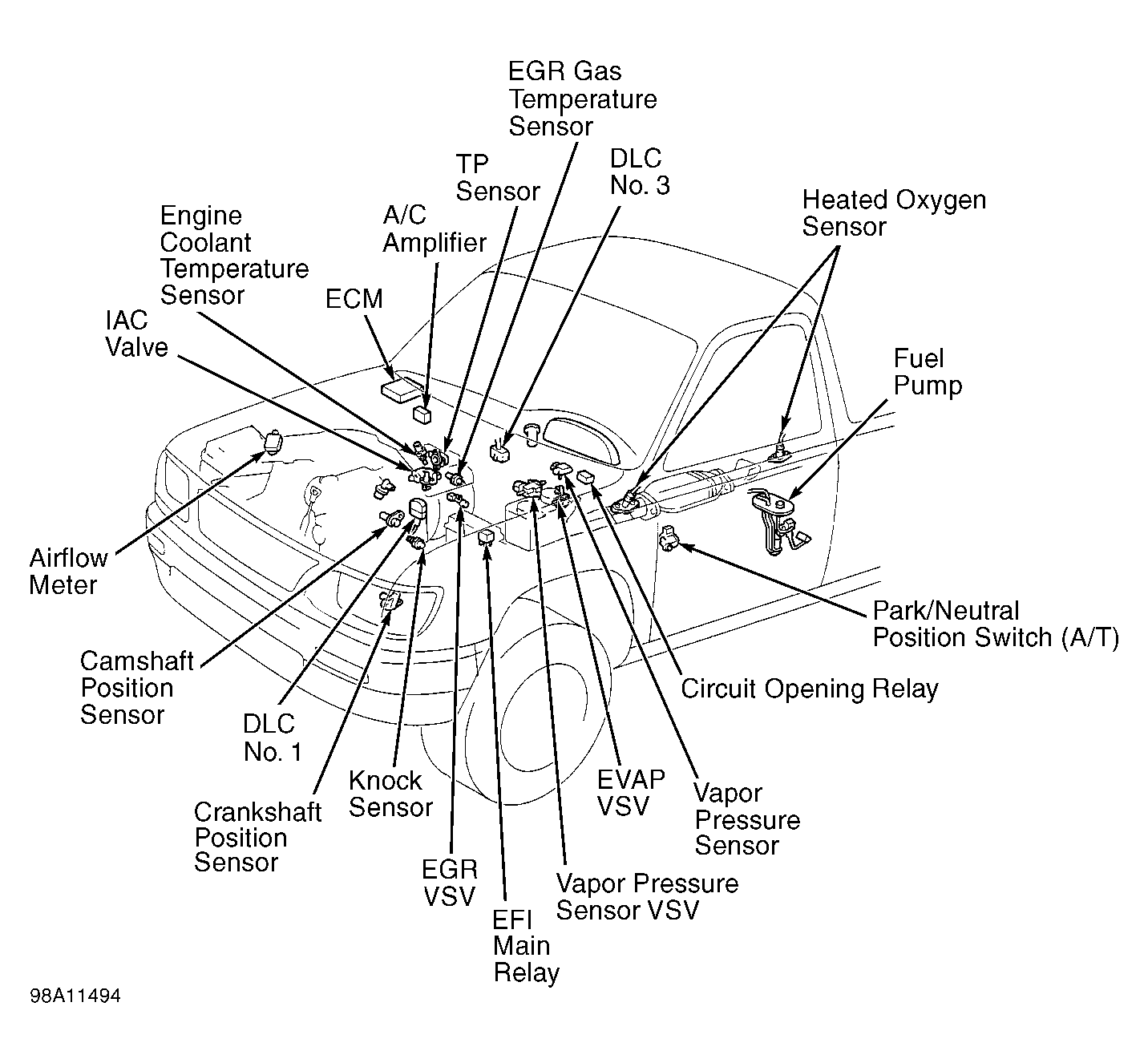 EGR Gas Temperature Sensor

TP Sensor

DLC No. 3

Heated Oxygen Sensor

Engine Coolant Temperature Sensor

A/C Amplifier

ECM

IAC Valve

Fuel Pump

Airflow Meter

Park/Neutral Position Switch (A/T)

Camshaft Position Sensor

Circuit Opening Relay

DLC No. 1

Knock Sensor

EVAP VSV

Vapor Pressure Sensor

Crankshaft Position Sensor

EGR VSV

Vapor Pressure Sensor VSV

EFI Main Relay

98A11494