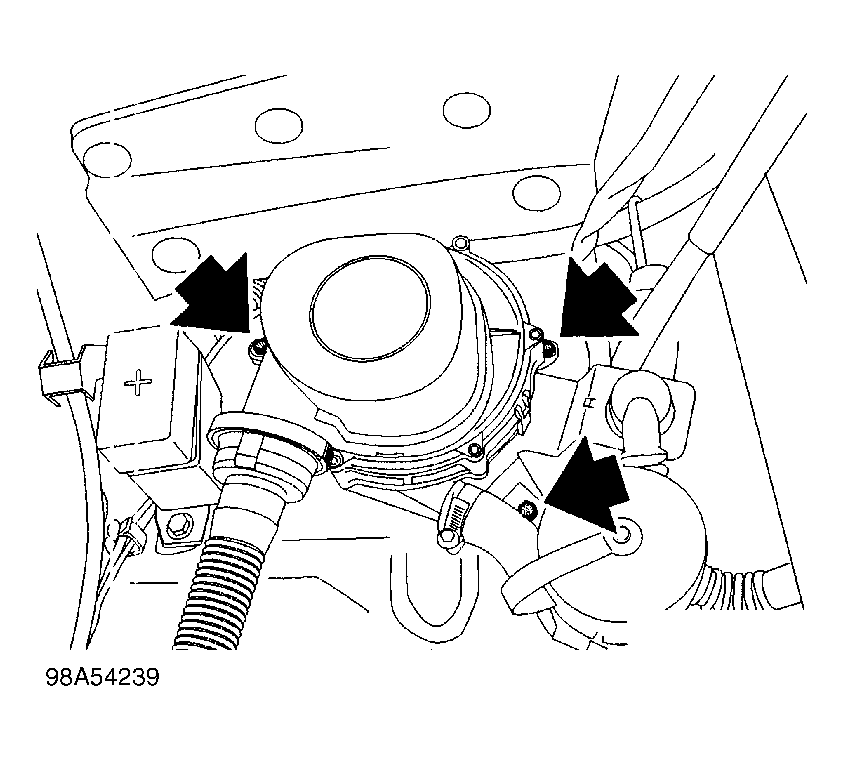 +

98A54239