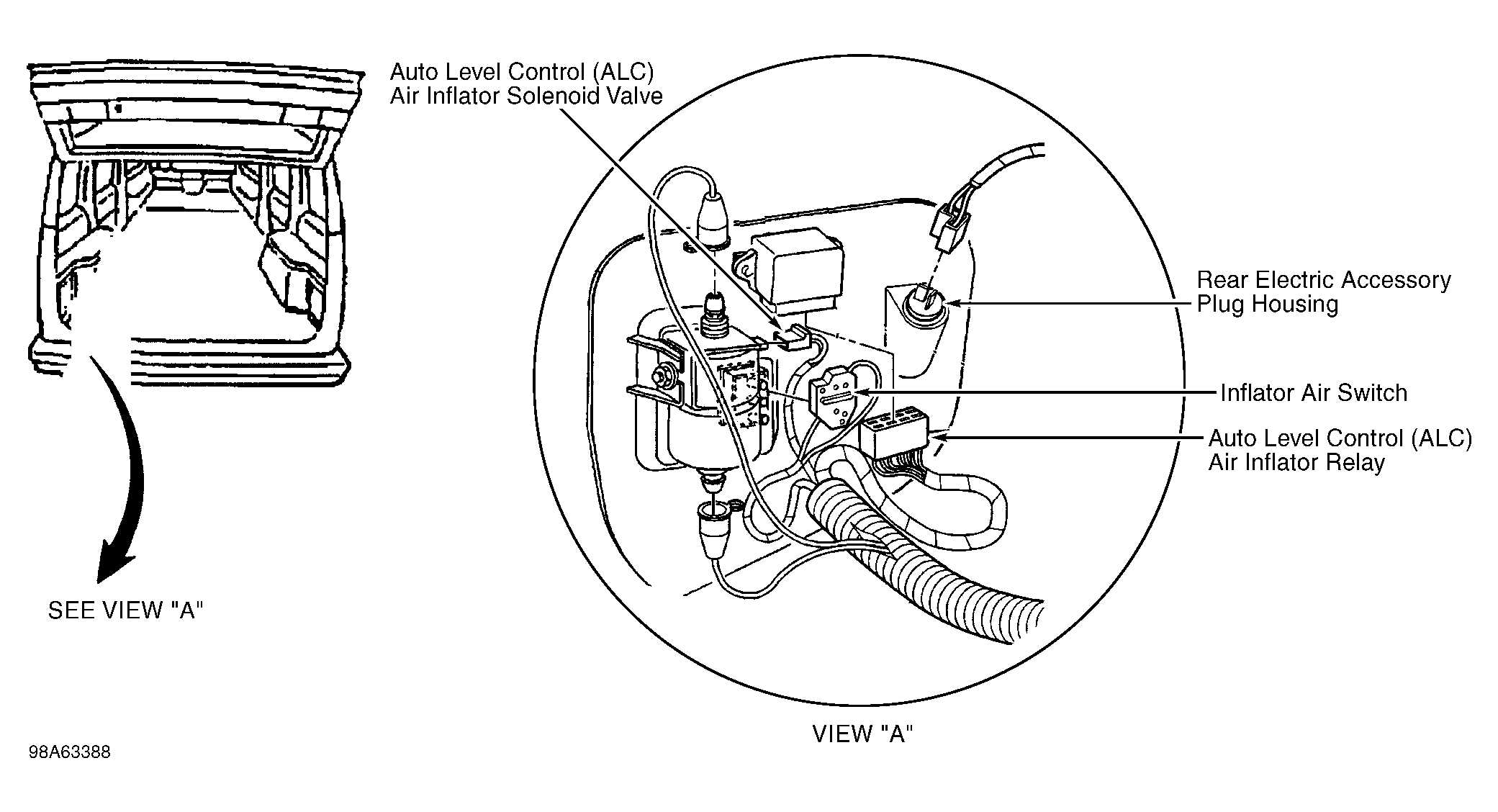 Auto Level Control (ALC)
Air Inflator Solenoid Valve

Rear Electric Accessory
Plug Housing

Inflator Air Switch

Auto Level Control (ALC)
Air Inflator Relay

SEE VIEW "A"

VIEW "A"

98A63388