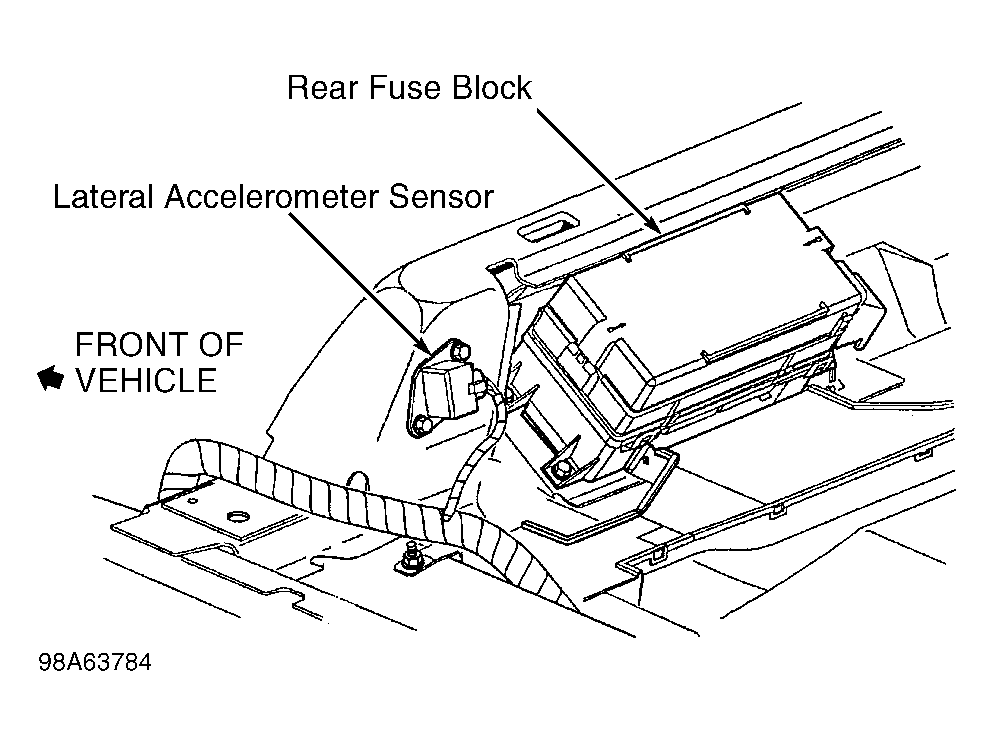 Rear Fuse Block

Lateral Accelerometer Sensor

FRONT OF VEHICLE

98A63784