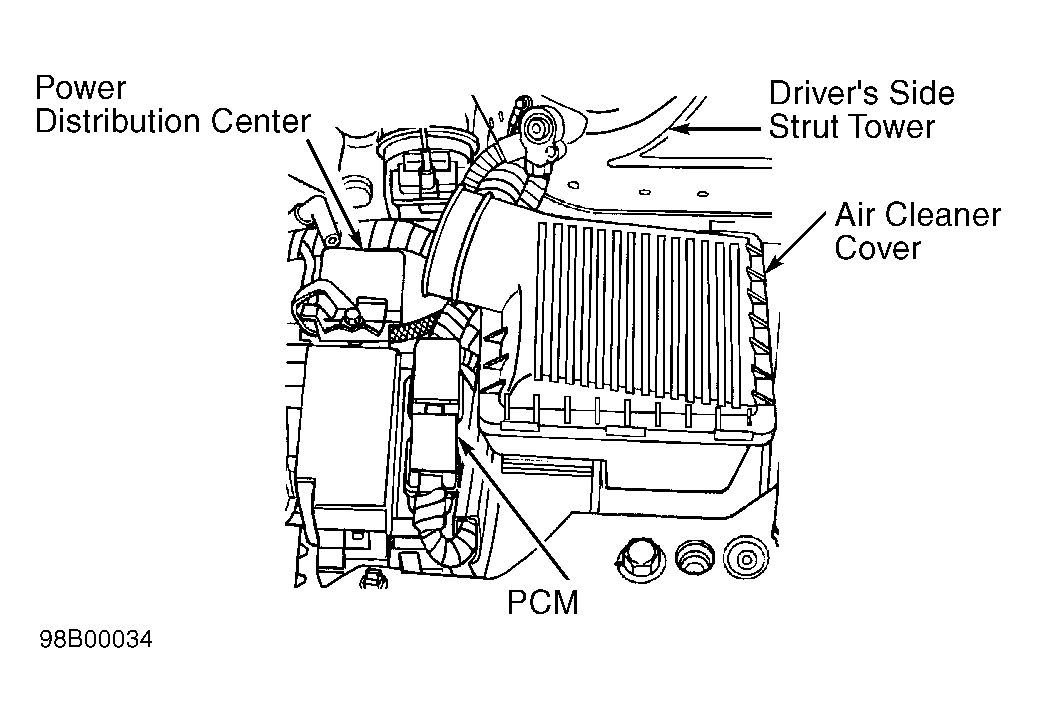 Power Distribution Center

Driver's Side Strut Tower

Air Cleaner Cover

PCM

98B00034