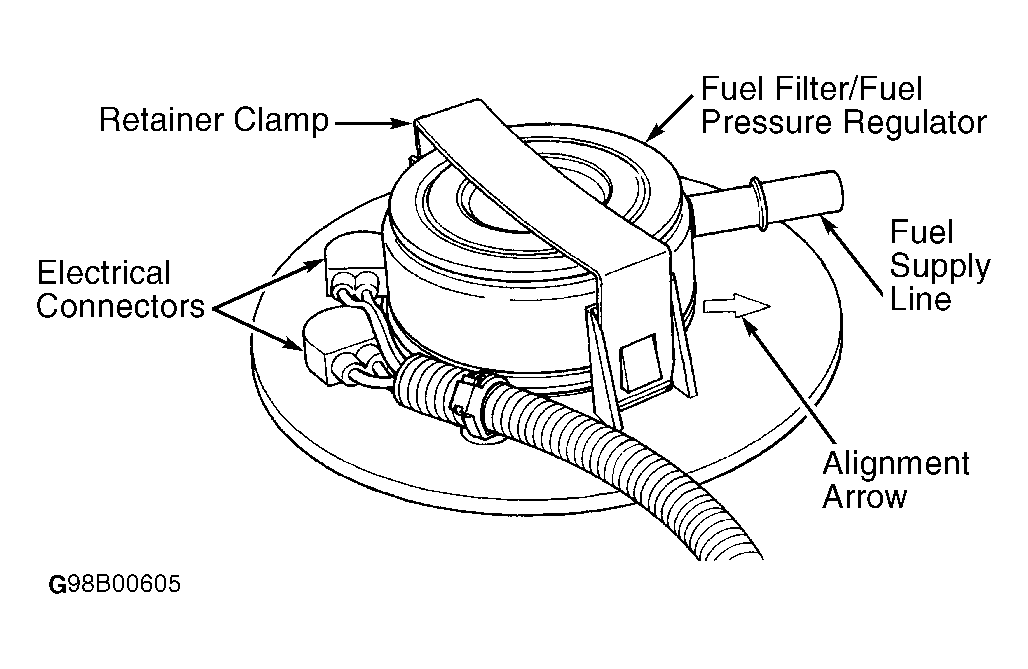 Retainer Clamp

Fuel Filter/Fuel Pressure Regulator

Electrical Connectors

Fuel Supply Line

Alignment Arrow

G98B00605