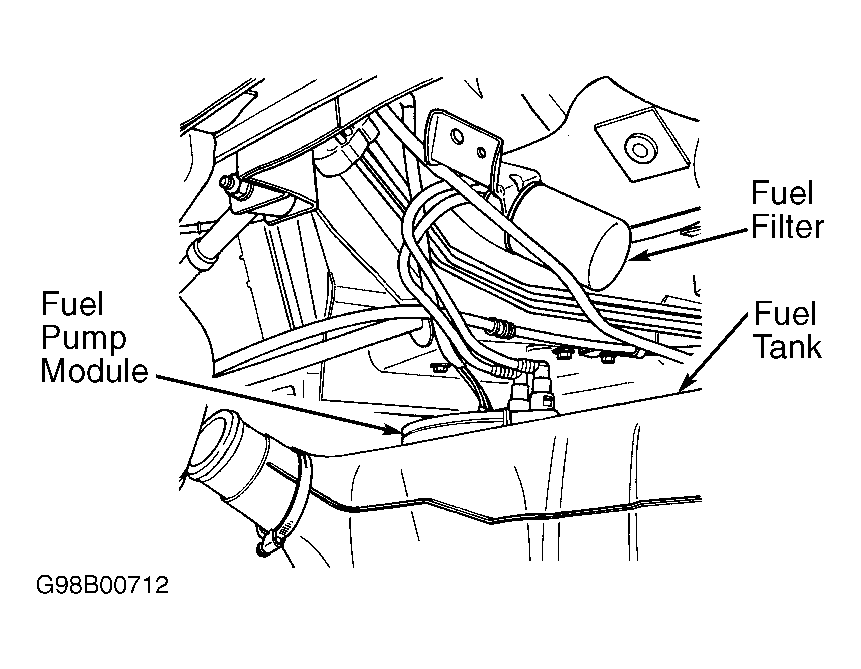 Fuel Filter

Fuel Pump Module

Fuel Tank

G98B00712