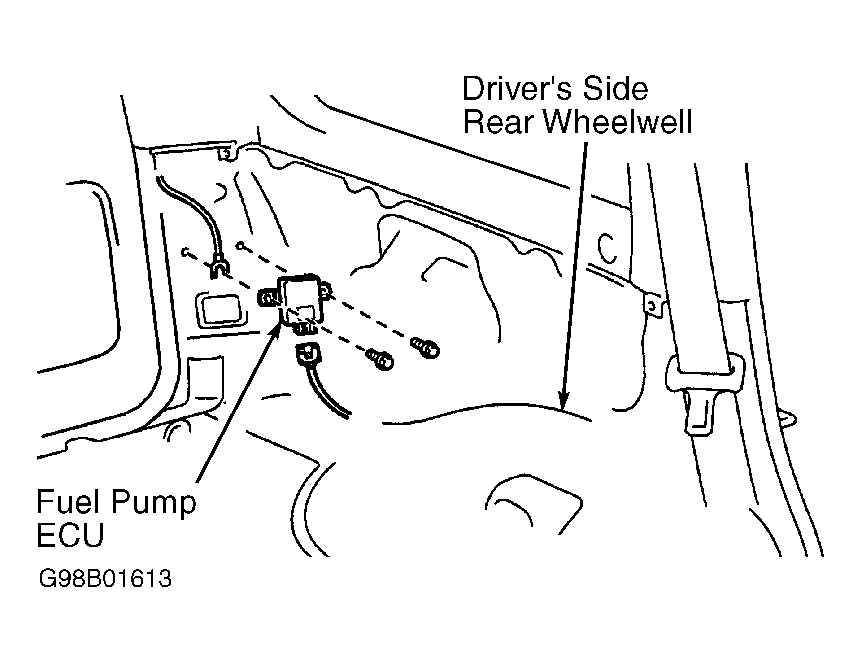 Driver's Side
Rear Wheelwell

Fuel Pump
ECU

G98B01613