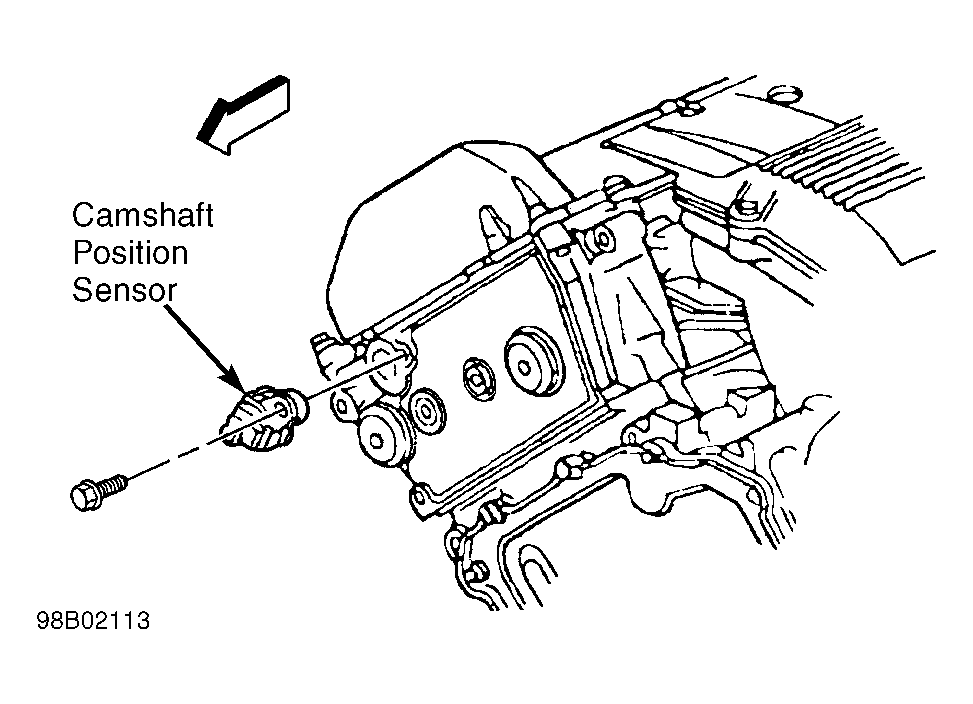 Camshaft Position Sensor

98B02113